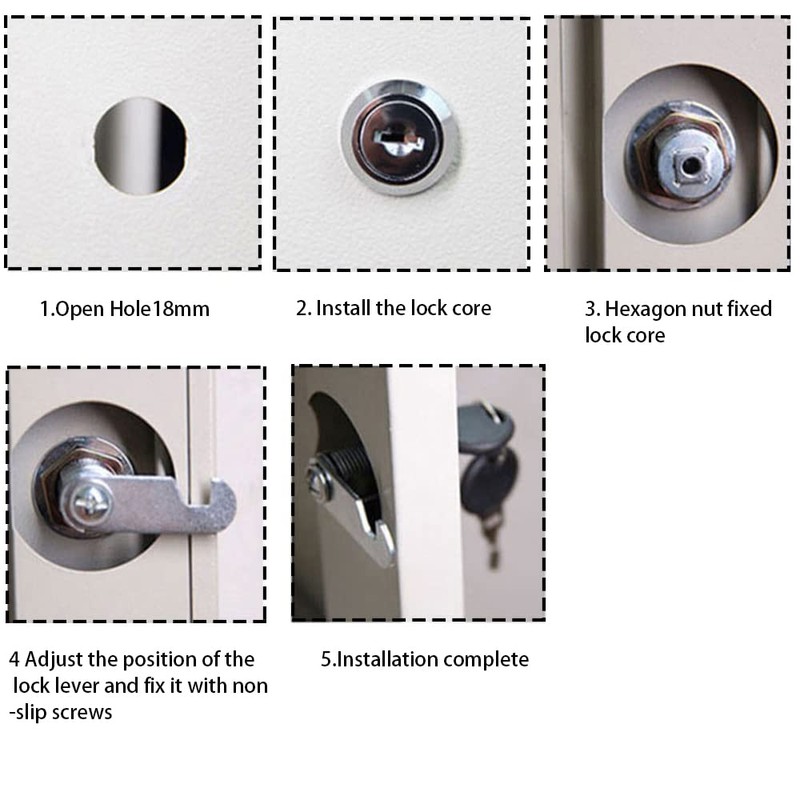 1.Open Hole18mm

2. Install the lock core

3. Hexagon nut fixed lock core

4 Adjust the position of the lock lever and fix it with non -slip screws

5.Installation complete