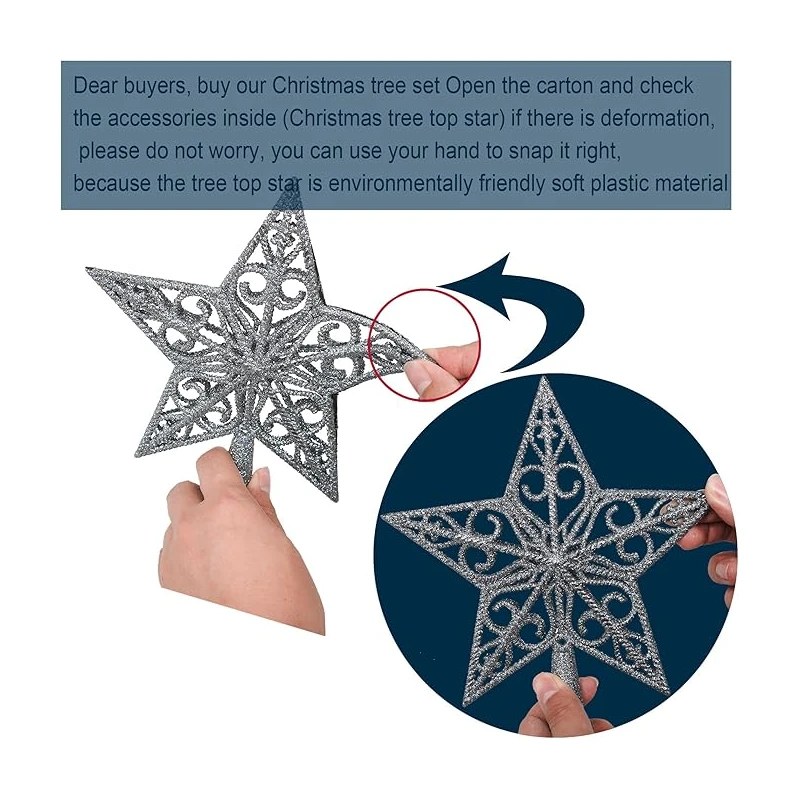 Dear buyers, buy our Christmas tree set Open the carton and check the accessories inside (Christmas tree top star) if there is deformation, please do not worry, you can use your hand to snap it right, because the tree top star is environmentally friendly soft plastic material