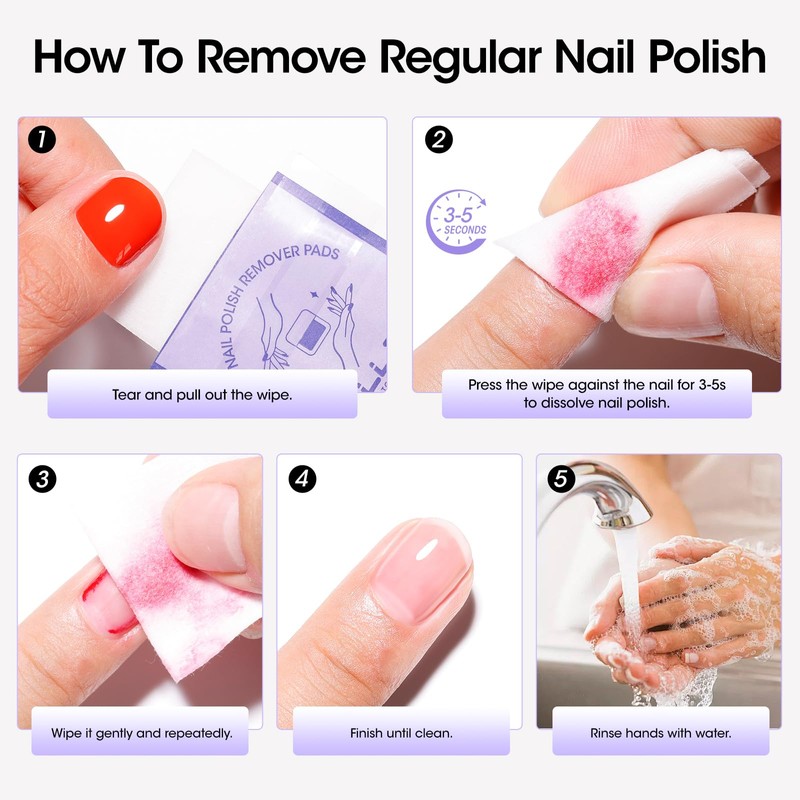 How To Remove Regular Nail Polish

1

NAIL POLISH REMOVER PADS

Tear and pull out the wipe.

2

3-5 SECONDS

Press the wipe against the nail for 3-5s to dissolve nail polish.

3

Wipe it gently and repeatedly.

4

Finish until clean.

5

Rinse hands with water.