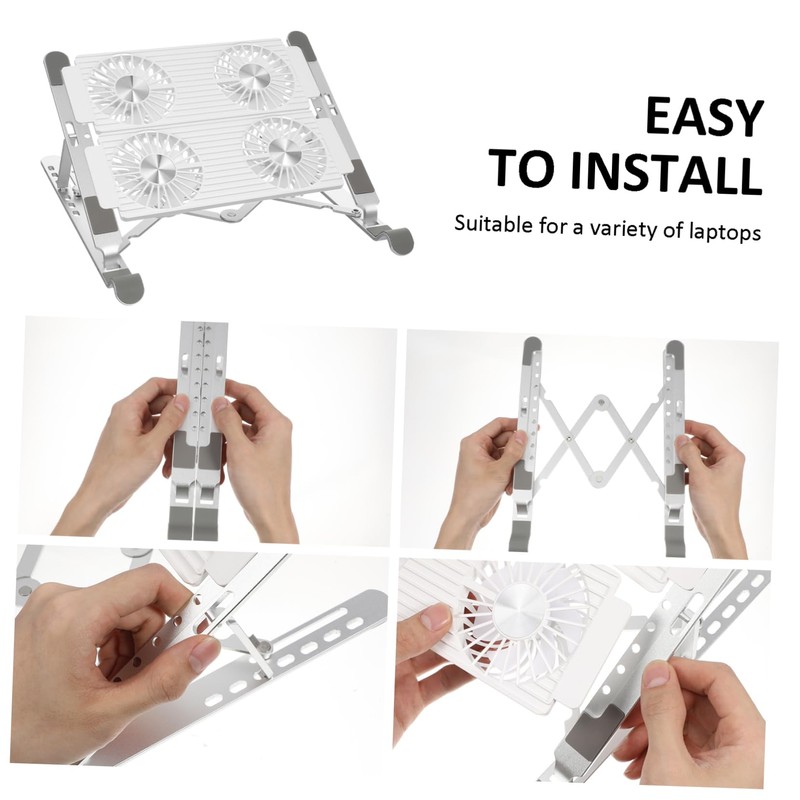 EASY
TO INSTALL

Suitable for a variety of laptops