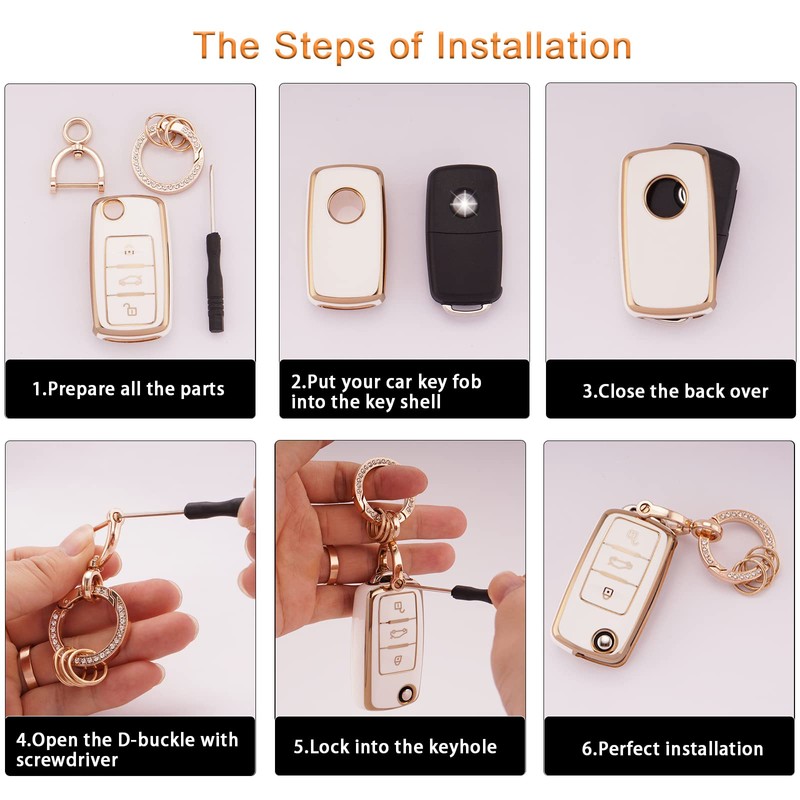 The Steps of Installation

1.Prepare all the parts

2.Put your car key fob into the key shell

3.Close the back over

4.Open the D-buckle with screwdriver

5.Lock into the keyhole

6.Perfect installation