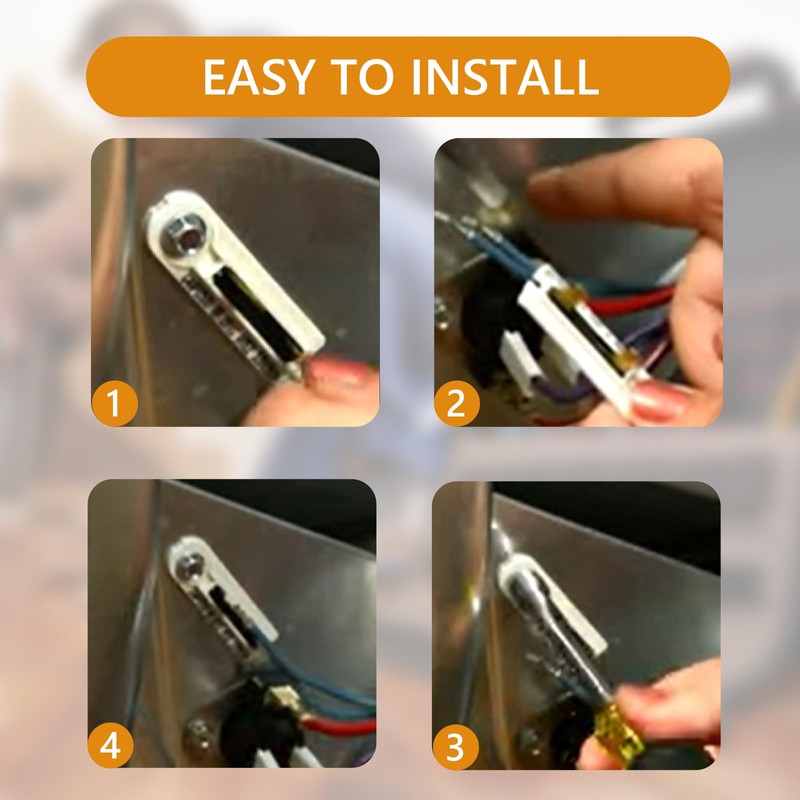 EASY TO INSTALL

1

2

4

3