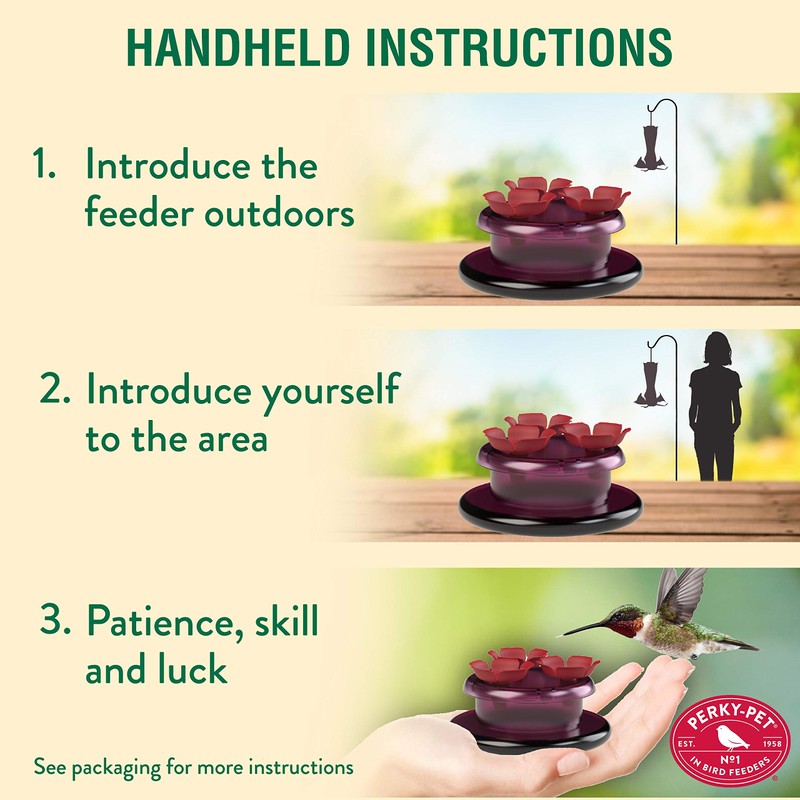 HANDHELD INSTRUCTIONS

1. Introduce the feeder outdoors

2. Introduce yourself to the area

3. Patience, skill and luck

See packaging for more instructions

PERKY-PET®
EST. 1958
Nº1
IN BIRD FEEDERS