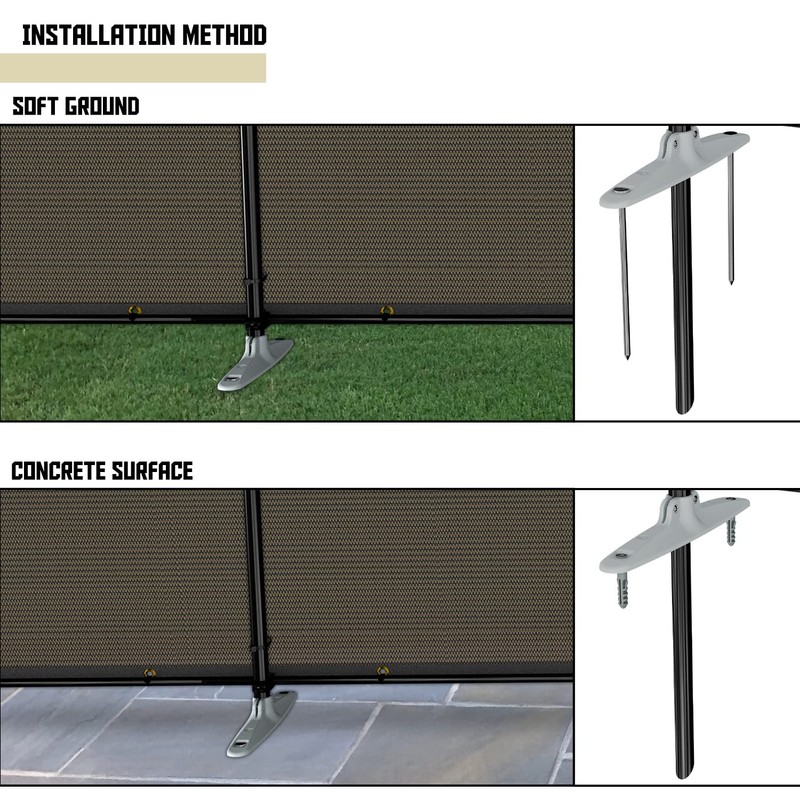 INSTALLATION METHOD

SOFT GROUND

CONCRETE SURFACE