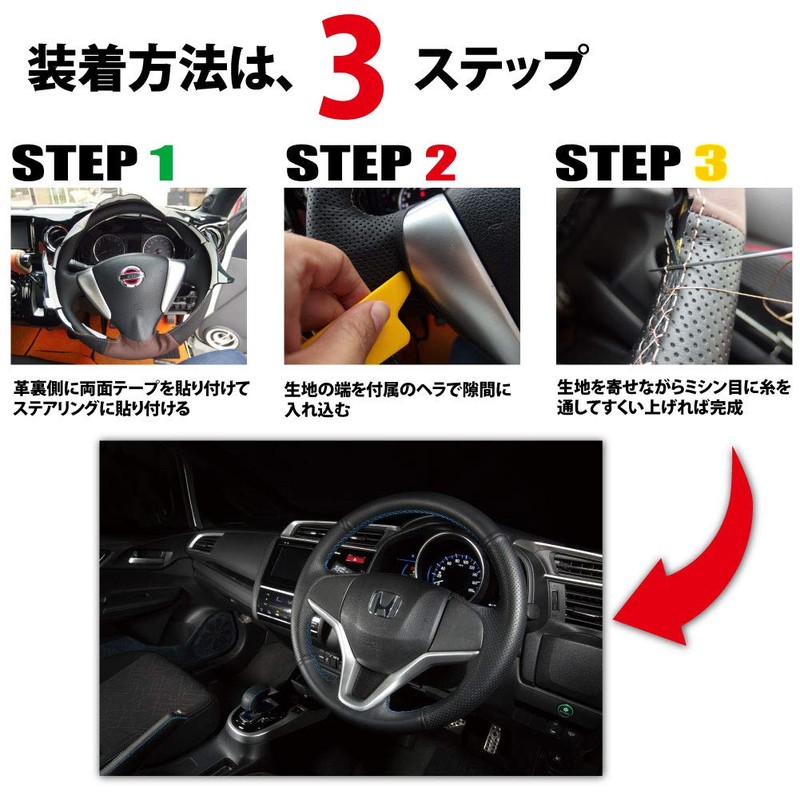 装着方法は、3 ステップ

STEP 1

革裏側に両面テープを貼り付けてステアリングに貼り付ける

STEP 2

生地の端を付属のヘラで隙間に入れ込む

STEP 3

生地を寄せながらミシン目に糸を通してすくい上げれば完成