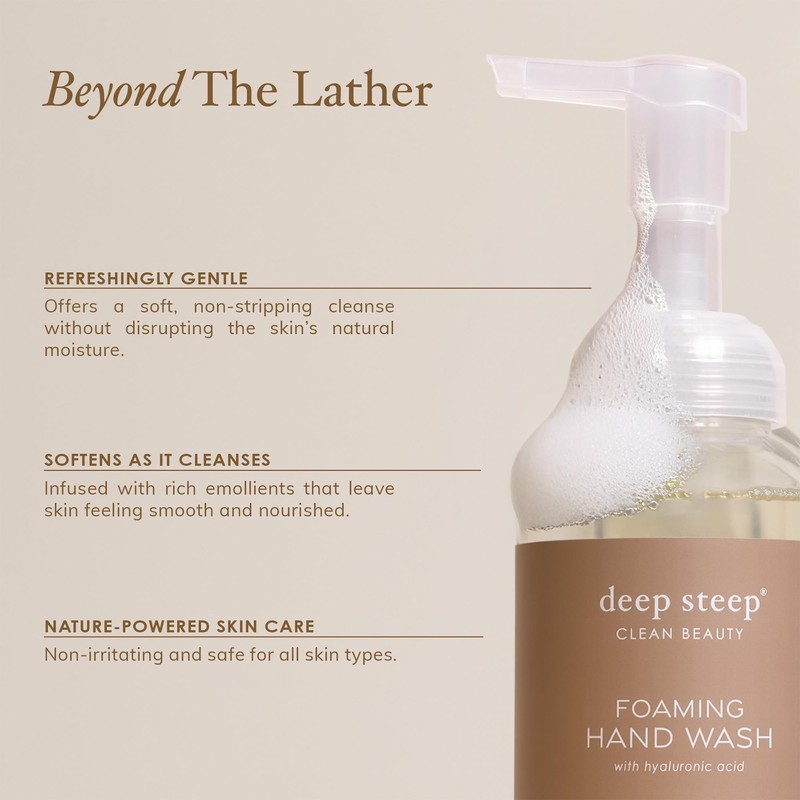 Beyond The Lather

REFRESHINGLY GENTLE

Offers a soft, non-stripping cleanse without disrupting the skin's natural moisture.

SOFTENS AS IT CLEANSES

Infused with rich emollients that leave skin feeling smooth and nourished.

NATURE-POWERED SKIN CARE

Non-irritating and safe for all skin types.

deep steep®
CLEAN BEAUTY

FOAMING
HAND WASH
with hyaluronic acid