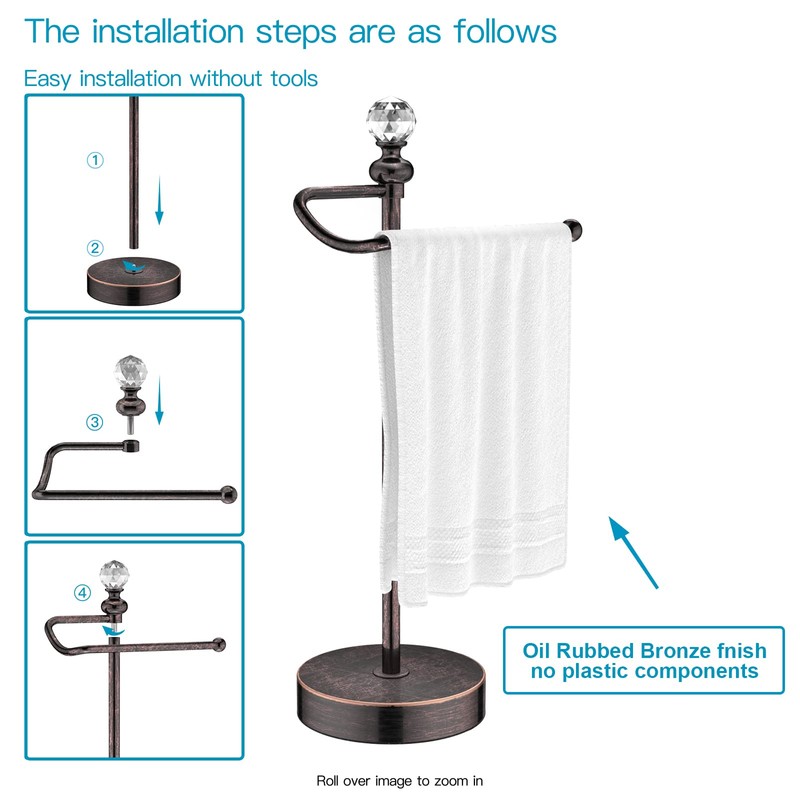 The installation steps are as follows

Easy installation without tools

①

②

③

④

Oil Rubbed Bronze fnish
no plastic components

Roll over image to zoom in