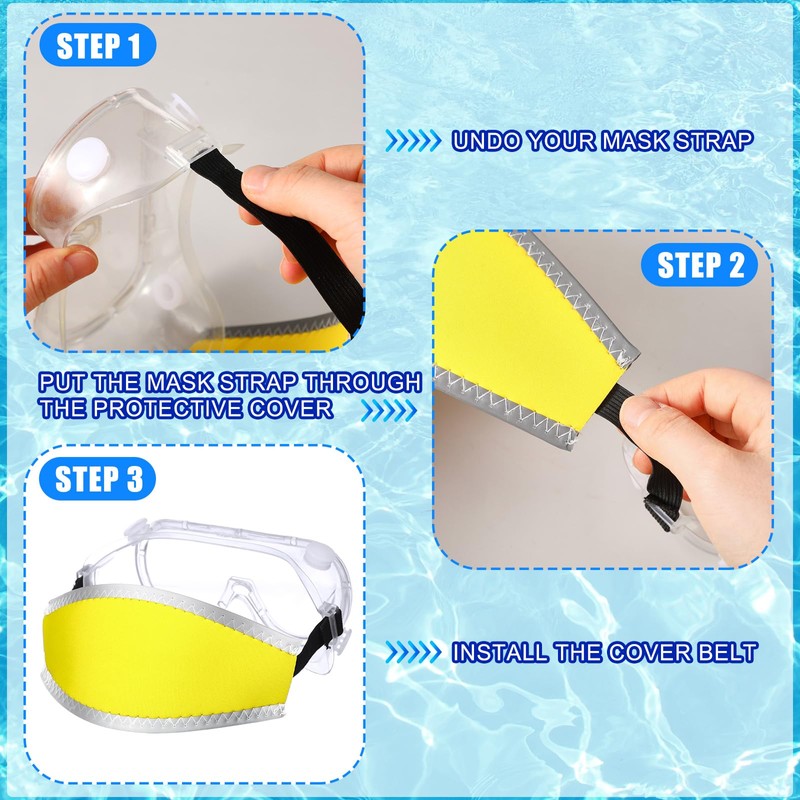 STEP 1

UNDO YOUR MASK STRAP

STEP 2

PUT THE MASK STRAP THROUGH THE PROTECTIVE COVER

STEP 3

INSTALL THE COVER BELT