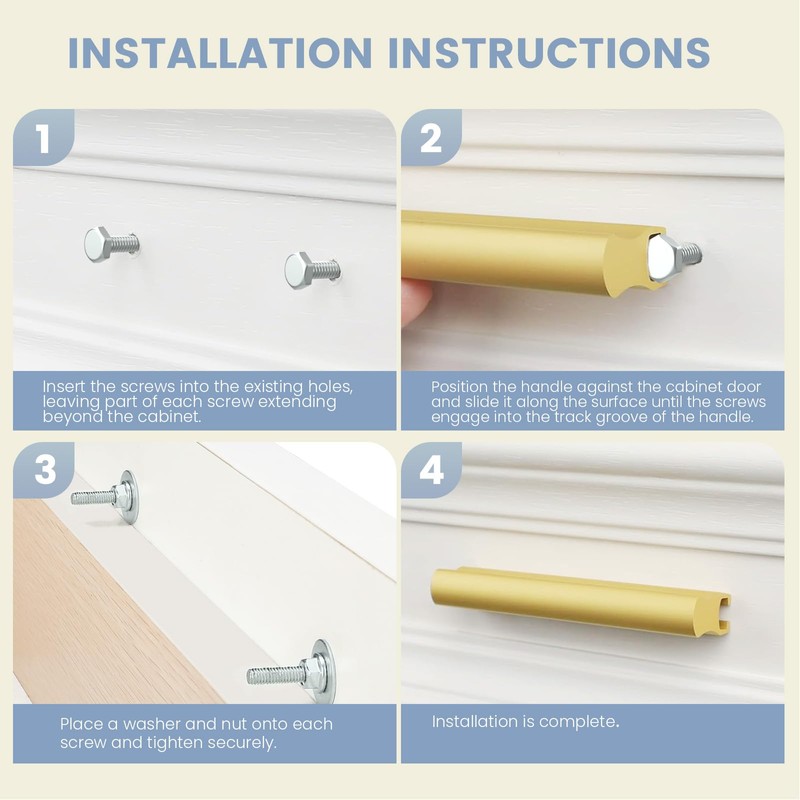 INSTALLATION INSTRUCTIONS

1

Insert the screws into the existing holes, leaving part of each screw extending beyond the cabinet.

2

Position the handle against the cabinet door and slide it along the surface until the screws engage into the track groove of the handle.

3

Place a washer and nut onto each screw and tighten securely.

4

Installation is complete.