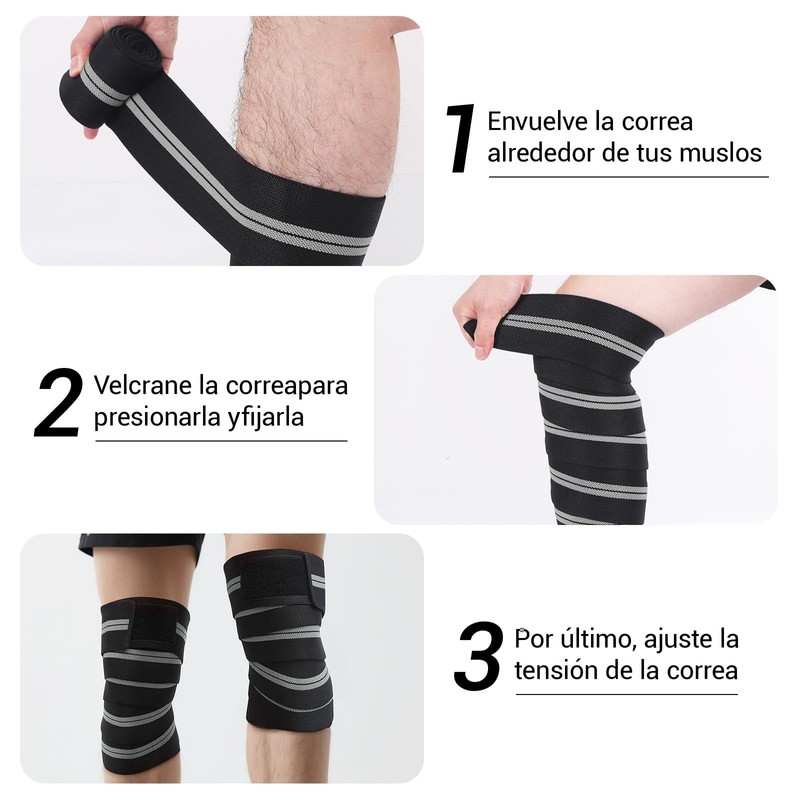 1 Envuelve la correa alrededor de tus muslos

2 Velcrane la correapara presionarla yfijarla

3 Por último, ajuste la tensión de la correa