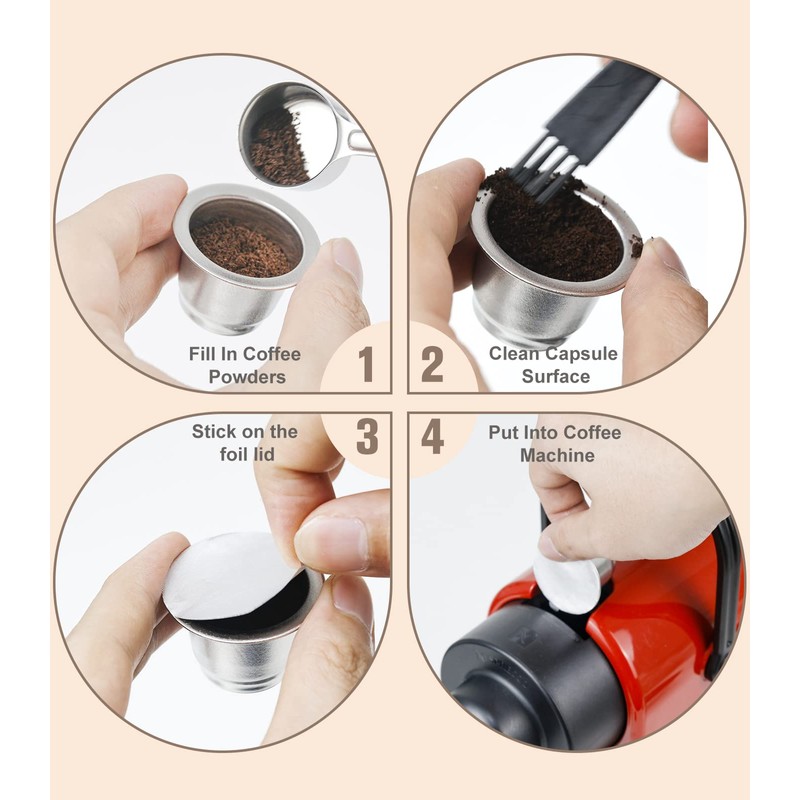 Fill In Coffee Powders

1

2

Clean Capsule Surface

Stick on the foil lid

3

4

Put Into Coffee Machine