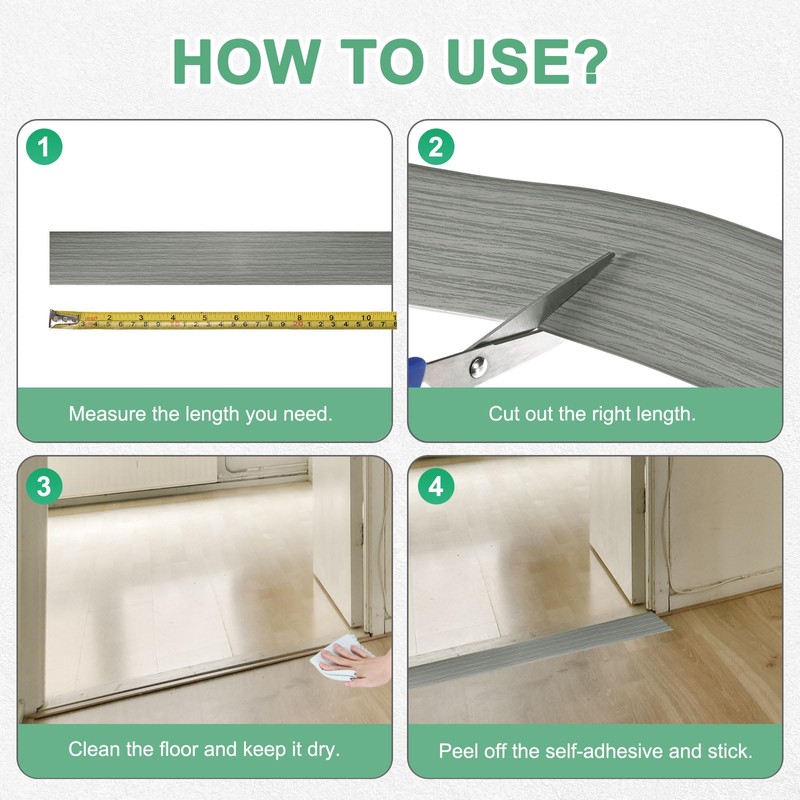 HOW TO USE?

1

Measure the length you need.

2

Cut out the right length.

3

Clean the floor and keep it dry.

4

Peel off the self-adhesive and stick.