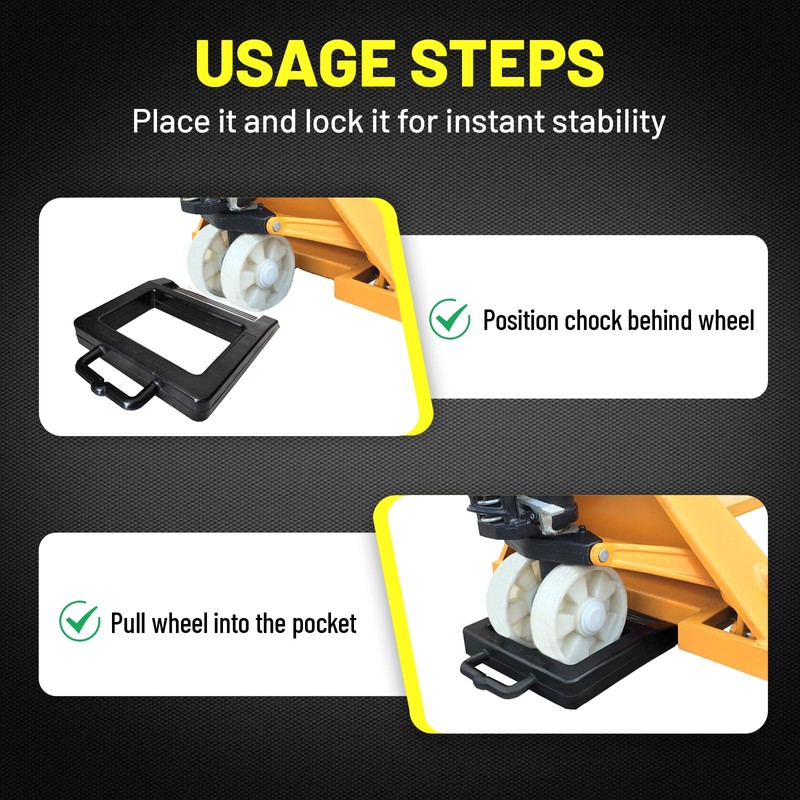 USAGE STEPS

Place it and lock it for instant stability

Position chock behind wheel

Pull wheel into the pocket