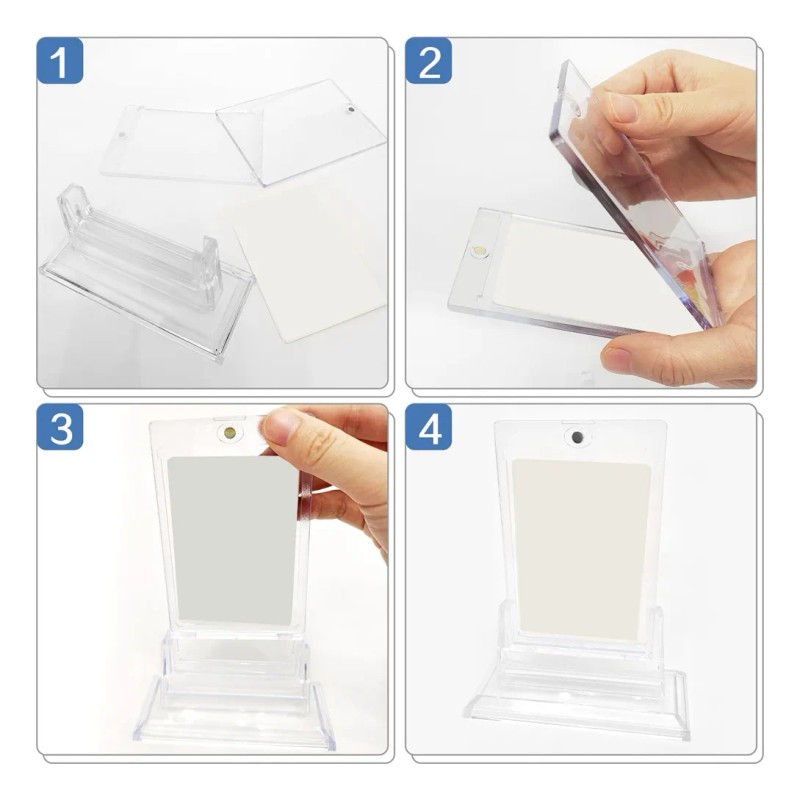 1

2

3

4