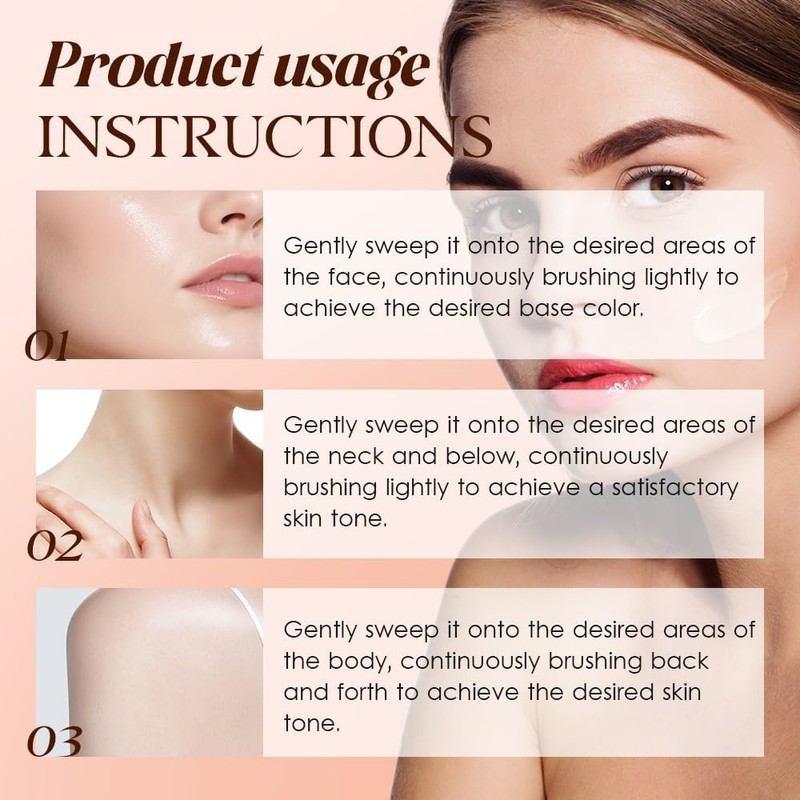 Product usage
INSTRUCTIONS

01

Gently sweep it onto the desired areas of the face, continuously brushing lightly to achieve the desired base color.

02

Gently sweep it onto the desired areas of the neck and below, continuously brushing lightly to achieve a satisfactory skin tone.

03

Gently sweep it onto the desired areas of the body, continuously brushing back and forth to achieve the desired skin tone.