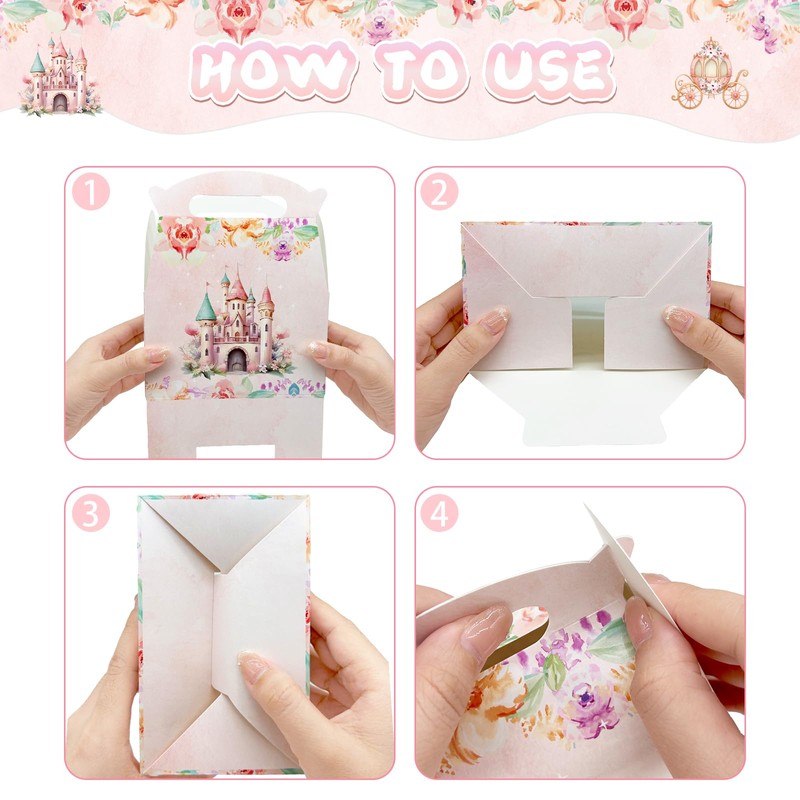 HOW TO USE

1

2

3

4