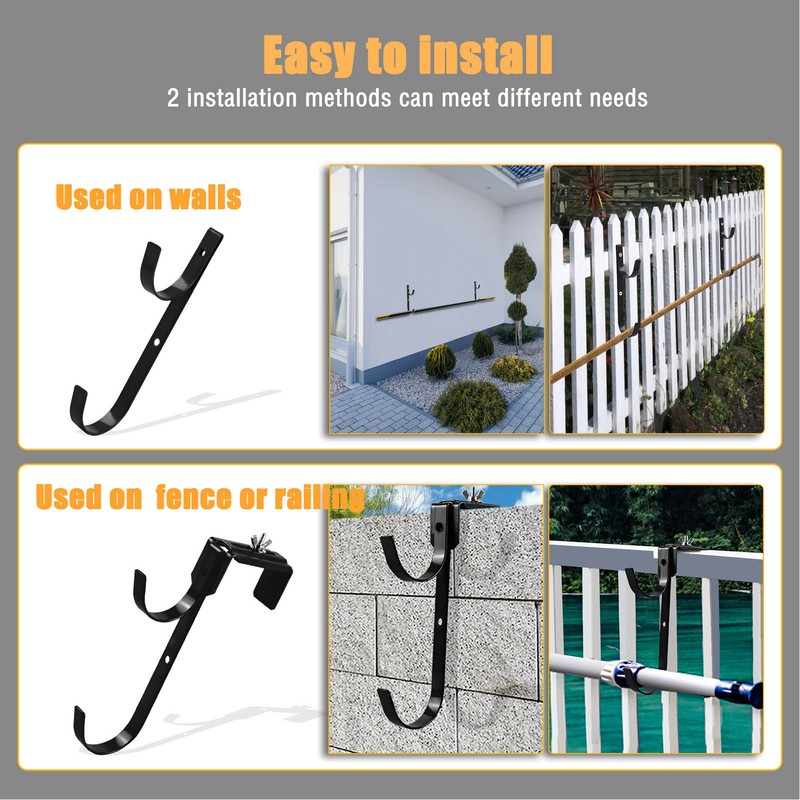 Easy to install
2 installation methods can meet different needs

Used on walls

Used on fence or railing