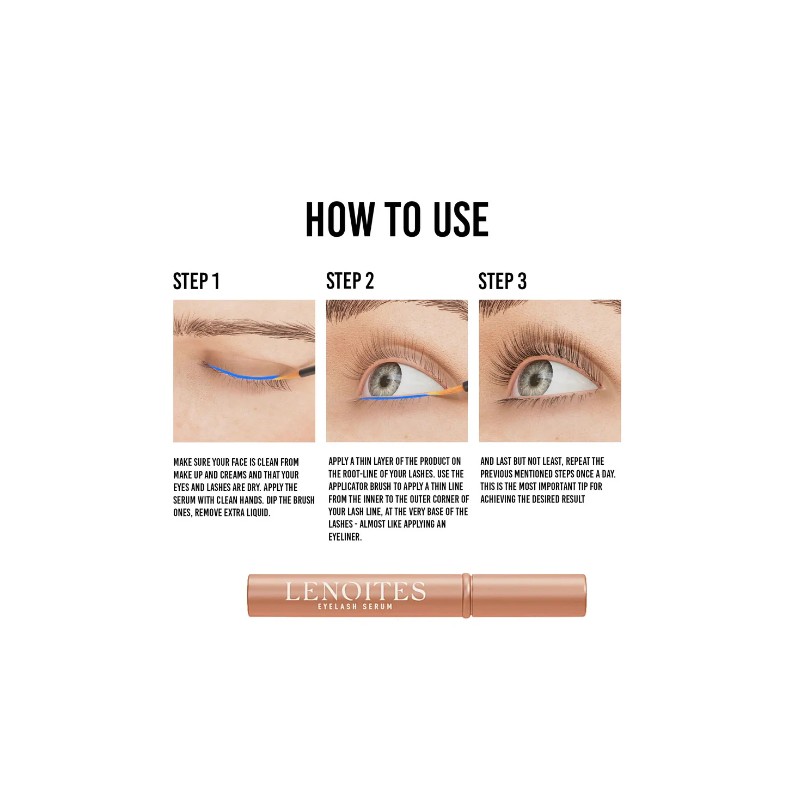 HOW TO USE

STEP 1

MAKE SURE YOUR FACE IS CLEAN FROM MAKE UP AND CREAMS AND THAT YOUR EYES AND LASHES ARE DRY. APPLY THE SERUM WITH CLEAN HANDS. DIP THE BRUSH ONES, REMOVE EXTRA LIQUID.

STEP 2

APPLY A THIN LAYER OF THE PRODUCT ON THE ROOT-LINE OF YOUR LASHES. USE THE APPLICATOR BRUSH TO APPLY A THIN LINE FROM THE INNER TO THE OUTER CORNER OF YOUR LASH LINE, AT THE VERY BASE OF THE LASHES - ALMOST LIKE APPLYING AN EYELINER.

STEP 3

AND LAST BUT NOT LEAST, REPEAT THE PREVIOUS MENTIONED STEPS ONCE A DAY. THIS IS THE MOST IMPORTANT TIP FOR ACHIEVING THE DESIRED RESULT

LENOITES
EYELASH SERUM