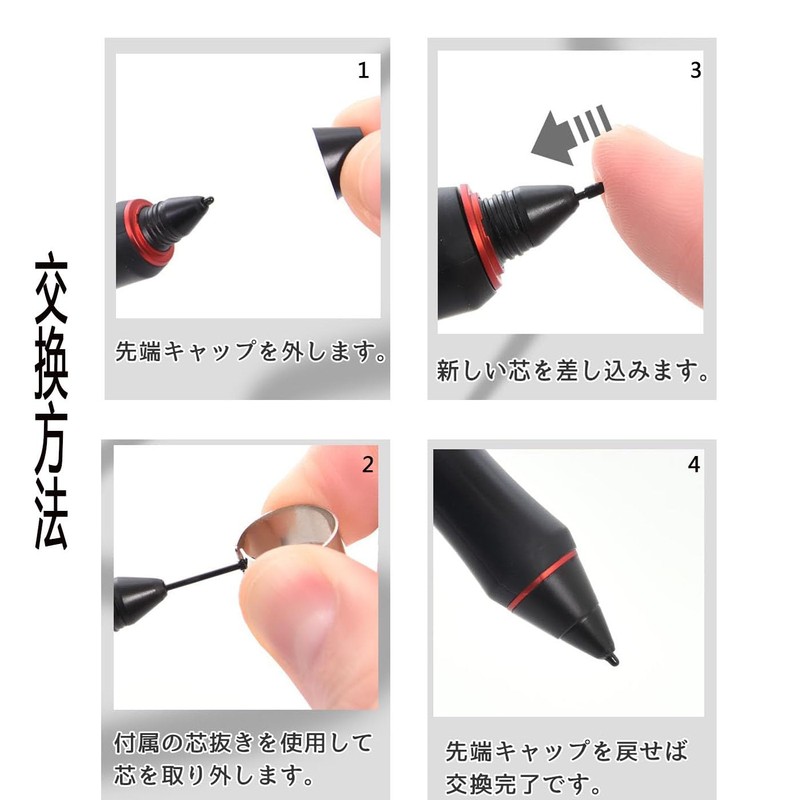 交換方法

1
先端キャップを外します。

2
付属の芯抜きを使用して芯を取り外します。

3
新しい芯を差し込みます。

4
先端キャップを戻せば交換完了です。