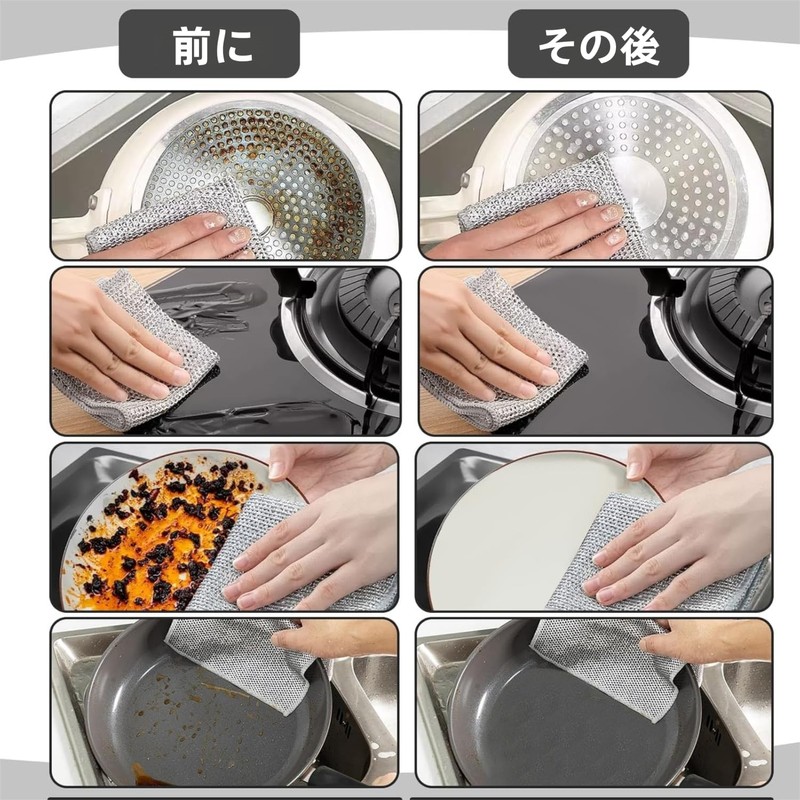 前に

その後