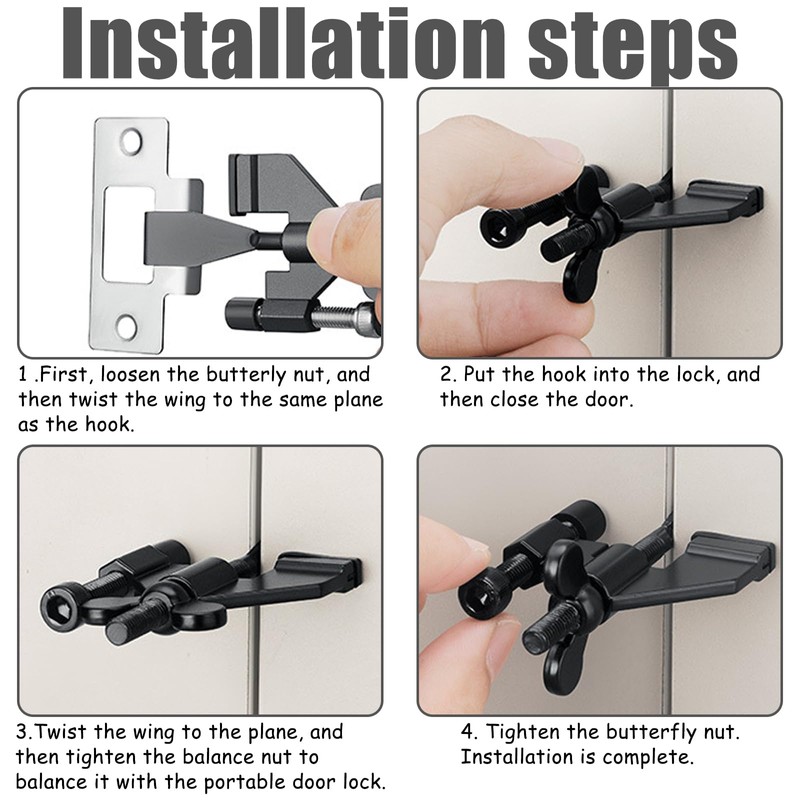 Installation steps

1 .First, loosen the butterly nut, and then twist the wing to the same plane as the hook.

2. Put the hook into the lock, and then close the door.

3.Twist the wing to the plane, and then tighten the balance nut to balance it with the portable door lock.

4. Tighten the butterfly nut. Installation is complete.