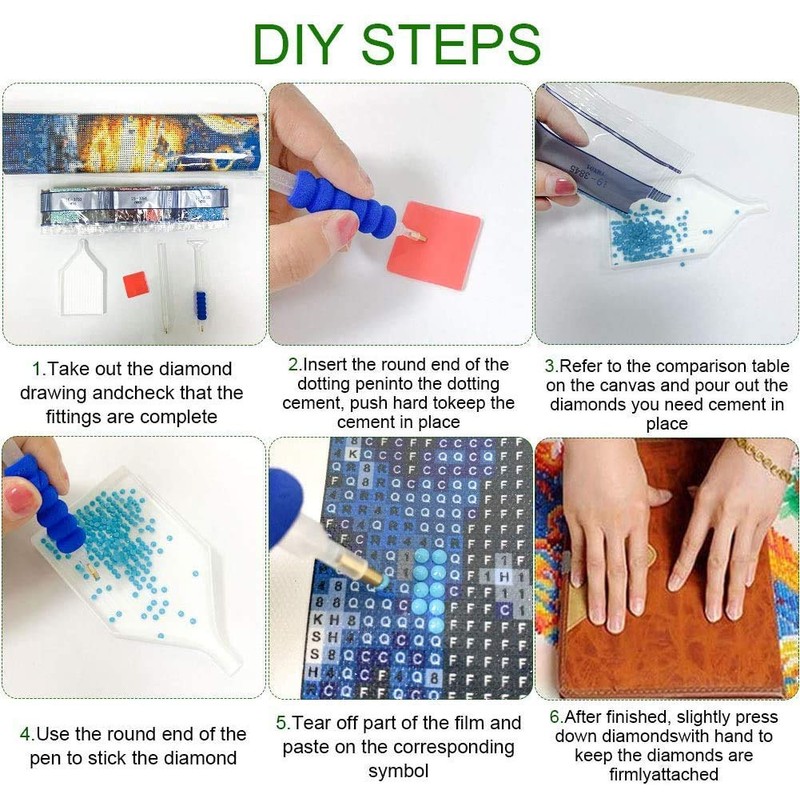 DIY STEPS

1.Take out the diamond drawing andcheck that the fittings are complete

2.Insert the round end of the dotting peninto the dotting cement, push hard tokeep the cement in place

3.Refer to the comparison table on the canvas and pour out the diamonds you need cement in place

4.Use the round end of the pen to stick the diamond

5.Tear off part of the film and paste on the corresponding symbol

6.After finished, slightly press down diamondswith hand to keep the diamonds are firmlyattached