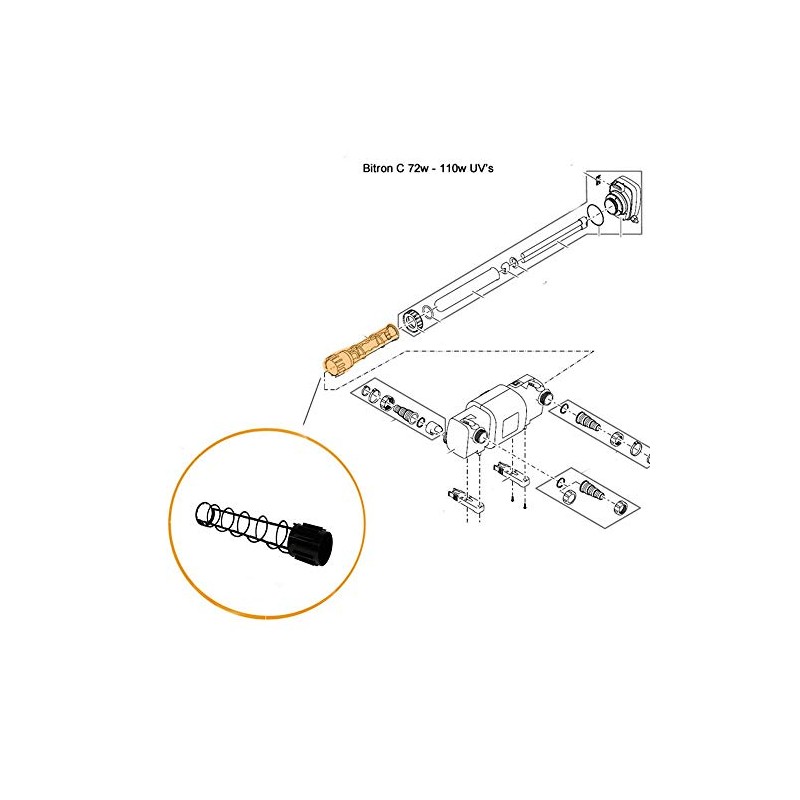 Bitron C 72w - 110w UV's