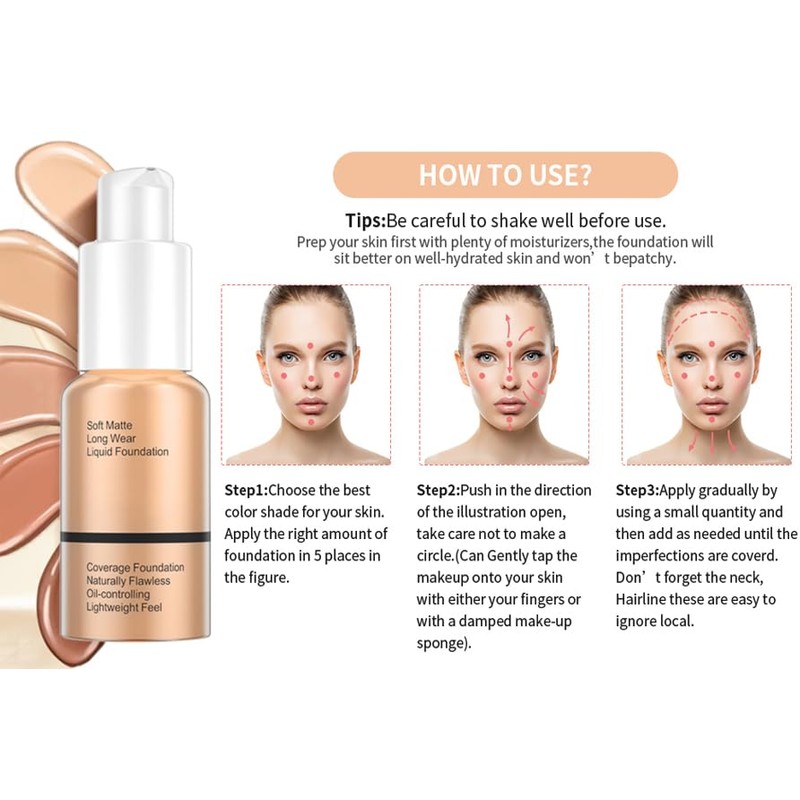 Soft Matte
Long Wear
Liquid Foundation

Coverage Foundation
Naturally Flawless
Oil-controlling
Lightweight Feel

HOW TO USE?

Tips:Be careful to shake well before use.
Prep your skin first with plenty of moisturizers,the foundation will sit better on well-hydrated skin and won’t bepatchy.

Step1:Choose the best color shade for your skin. Apply the right amount of foundation in 5 places in the figure.

Step2:Push in the direction of the illustration open, take care not to make a circle.(Can Gently tap the makeup onto your skin with either your fingers or with a damped make-up sponge).

Step3:Apply gradually by using a small quantity and then add as needed until the imperfections are coverd. Don’t forget the neck, Hairline these are easy to ignore local.