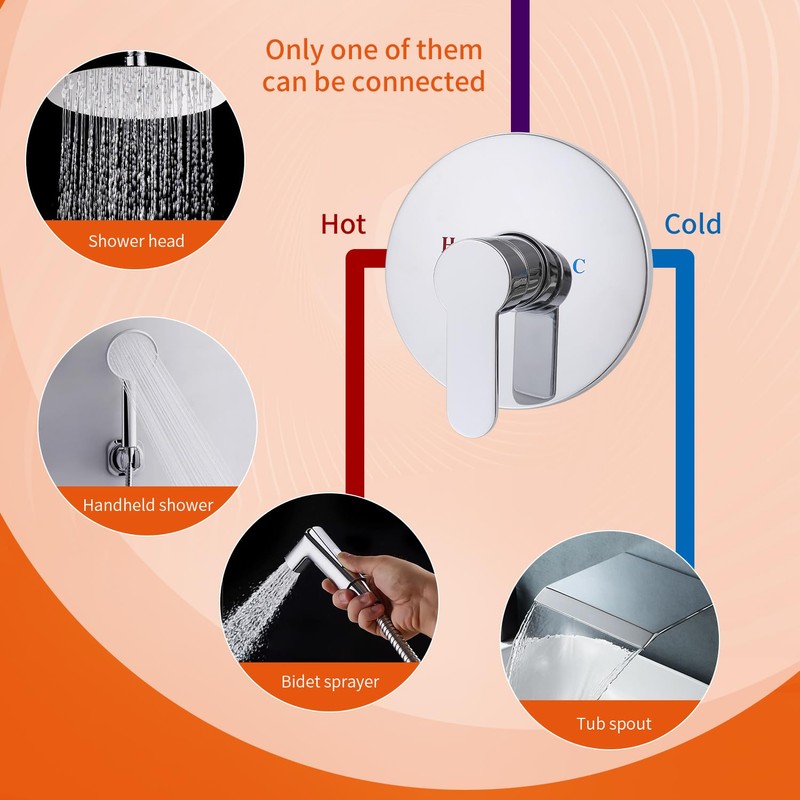 Only one of them can be connected

Shower head

Hot

H

C

Cold

Handheld shower

Bidet sprayer

Tub spout