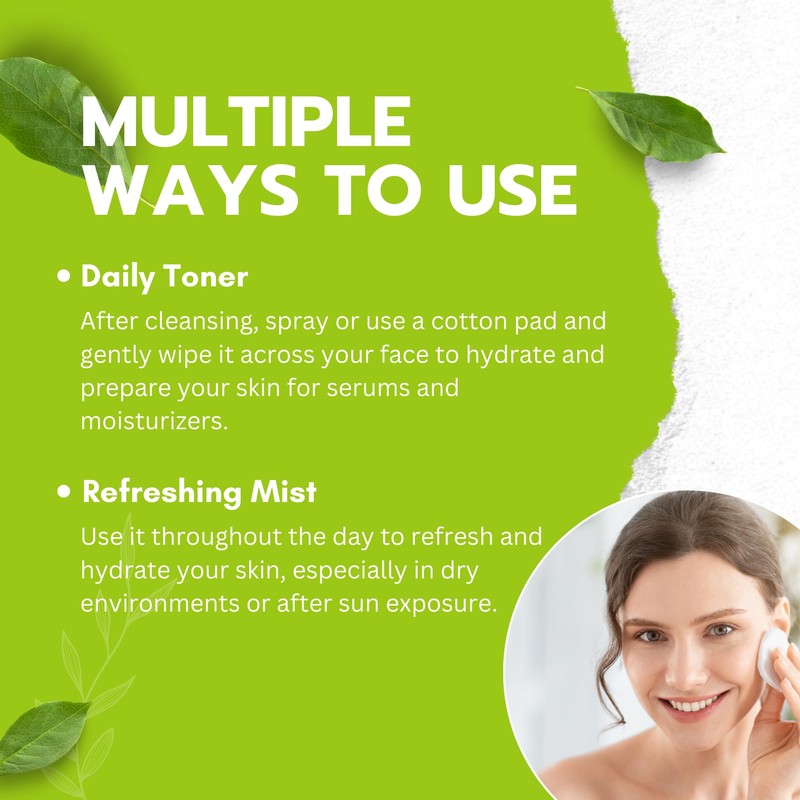 MULTIPLE WAYS TO USE

• Daily Toner

After cleansing, spray or use a cotton pad and gently wipe it across your face to hydrate and prepare your skin for serums and moisturizers.

• Refreshing Mist

Use it throughout the day to refresh and hydrate your skin, especially in dry environments or after sun exposure.