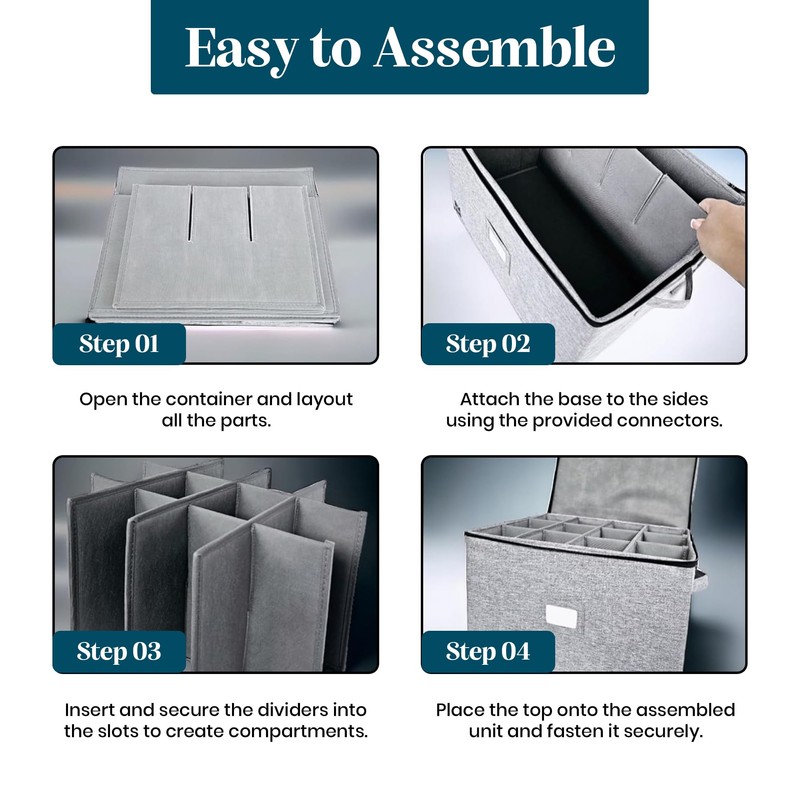 Easy to Assemble

Step 01

Open the container and layout all the parts.

Step 02

Attach the base to the sides using the provided connectors.

Step 03

Insert and secure the dividers into the slots to create compartments.

Step 04

Place the top onto the assembled unit and fasten it securely.