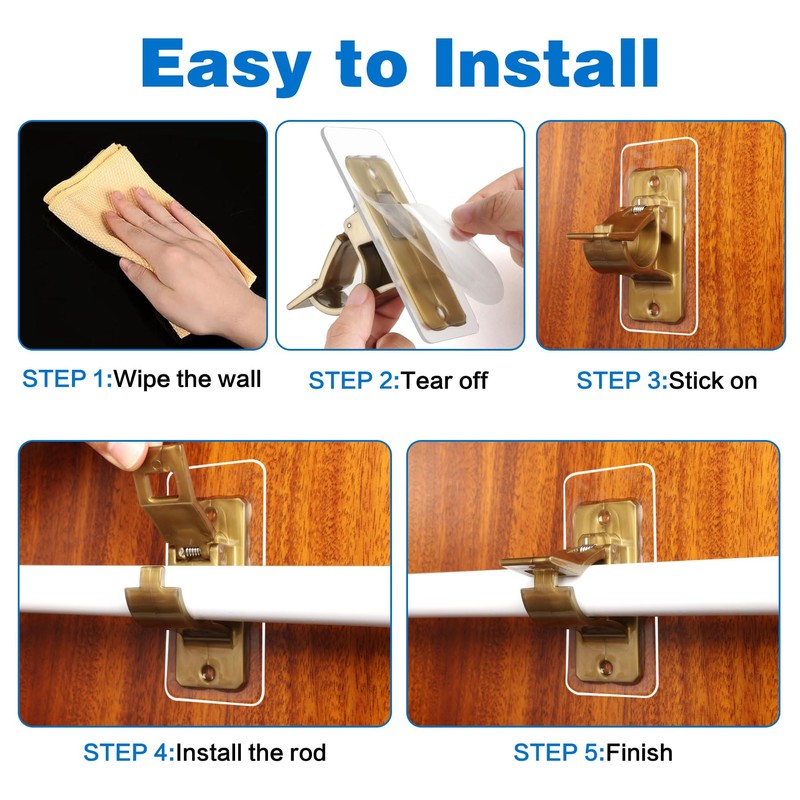 Easy to Install

STEP 1:Wipe the wall

STEP 2:Tear off

STEP 3:Stick on

STEP 4:Install the rod

STEP 5:Finish