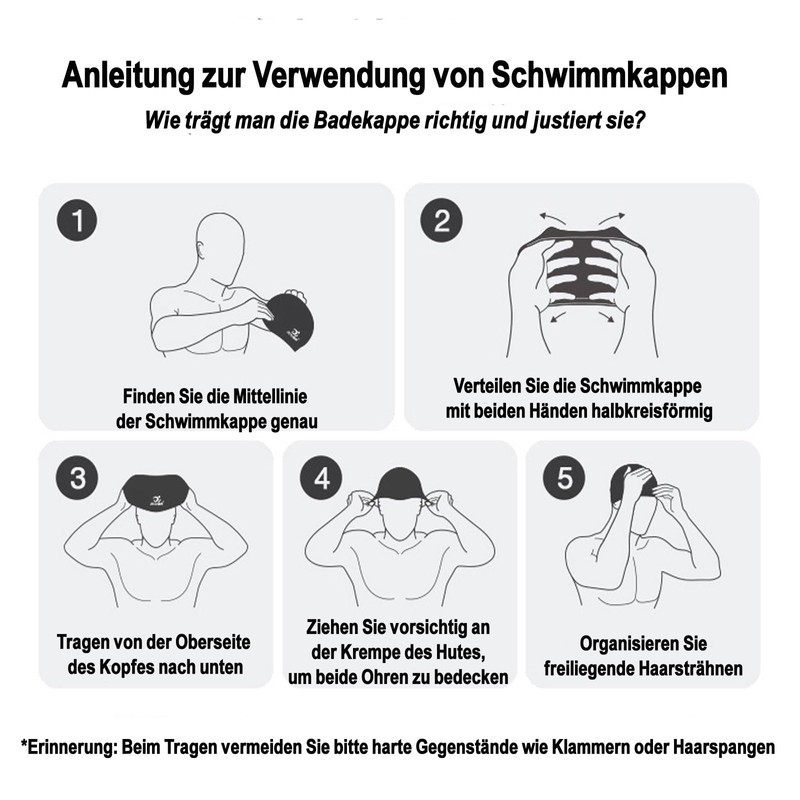 Anleitung zur Verwendung von Schwimmkappen

Wie trägt man die Badekappe richtig und justiert sie?

1

Finden Sie die Mittellinie der Schwimmkappe genau

2

Verteilen Sie die Schwimmkappe mit beiden Händen halbkreisförmig

3

Tragen von der Oberseite des Kopfes nach unten

4

Ziehen Sie vorsichtig an der Krempe des Hutes, um beide Ohren zu bedecken

5

Organisieren Sie freiliegende Haarsträhnen

*Erinnerung: Beim Tragen vermeiden Sie bitte harte Gegenstände wie Klammern oder Haarspangen