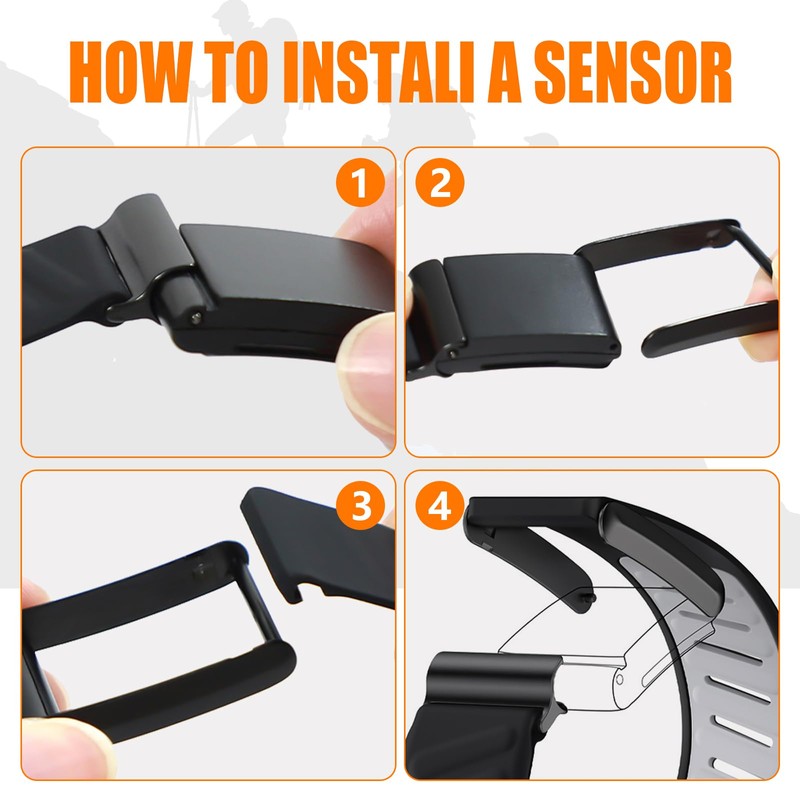 HOW TO INSTALI A SENSOR

1

2

3

4