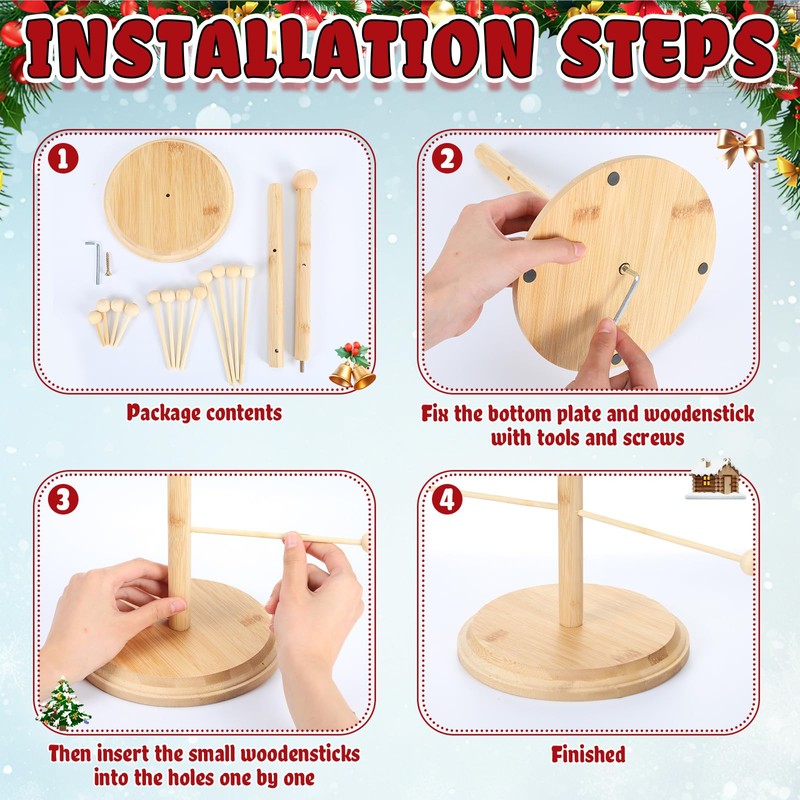 INSTALLATION STEPS

1

Package contents

2

Fix the bottom plate and woodenstick with tools and screws

3

Then insert the small woodensticks into the holes one by one

4

Finished