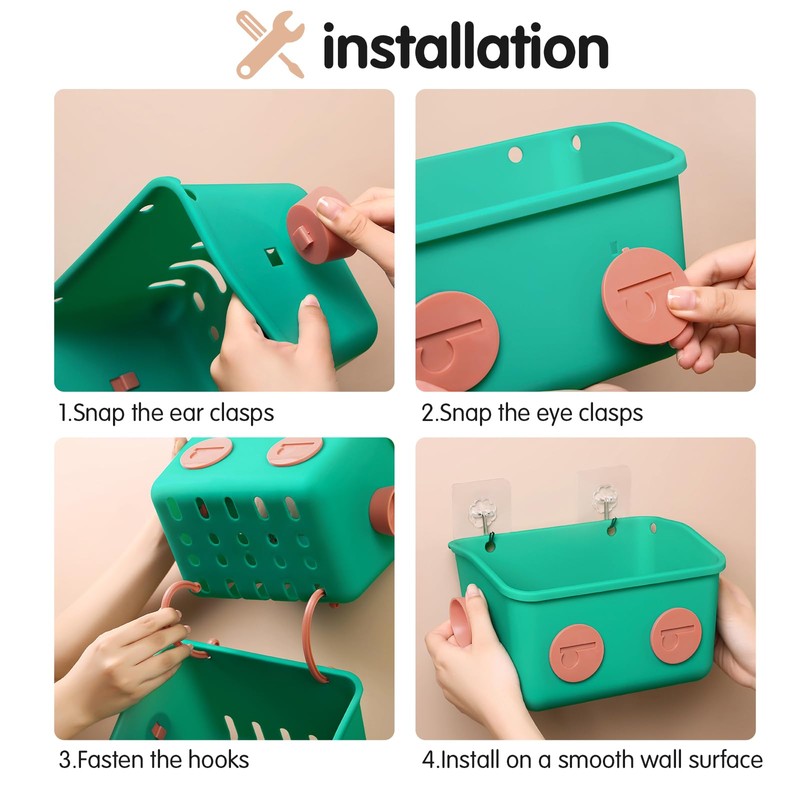 installation

1.Snap the ear clasps

2.Snap the eye clasps

3.Fasten the hooks

4.Install on a smooth wall surface