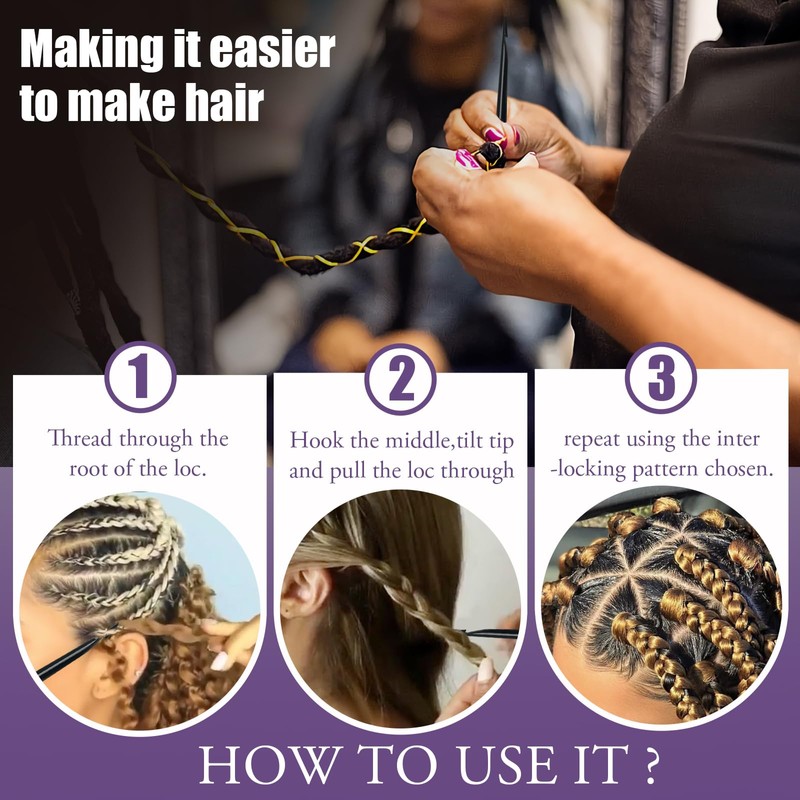 Making it easier to make hair

1

Thread through the root of the loc.

2

Hook the middle,tilt tip and pull the loc through

3

repeat using the inter -locking pattern chosen.

HOW TO USE IT ?