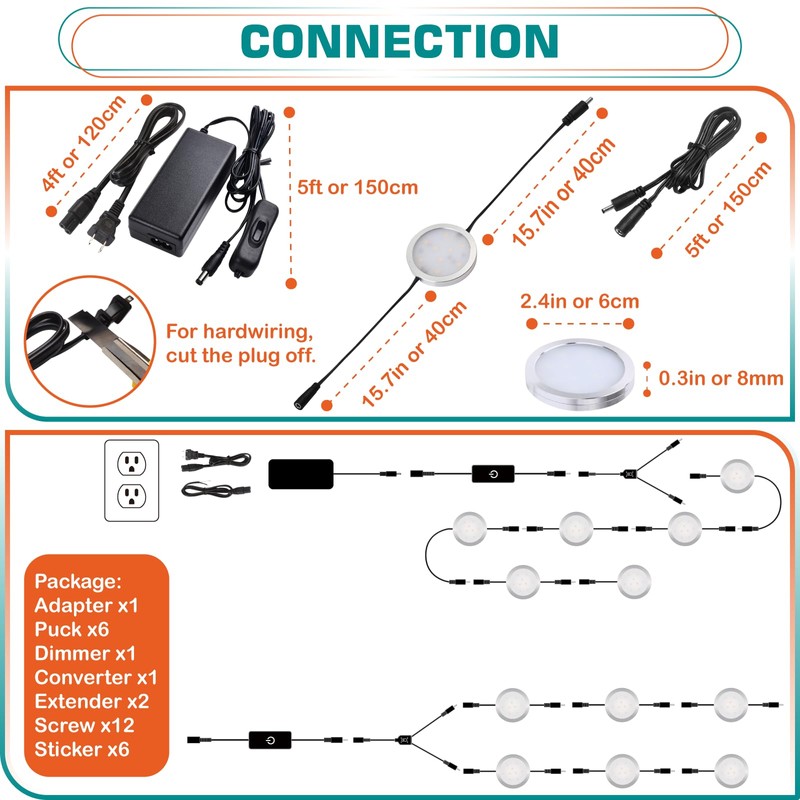 CONNECTION

4ft or 120cm

5ft or 150cm

15.7in or 40cm

5ft or 150cm

For hardwiring, cut the plug off.

15.7in or 40cm

2.4in or 6cm

0.3in or 8mm

Package:
Adapter x1
Puck x6
Dimmer x1
Converter x1
Extender x2
Screw x12
Sticker x6