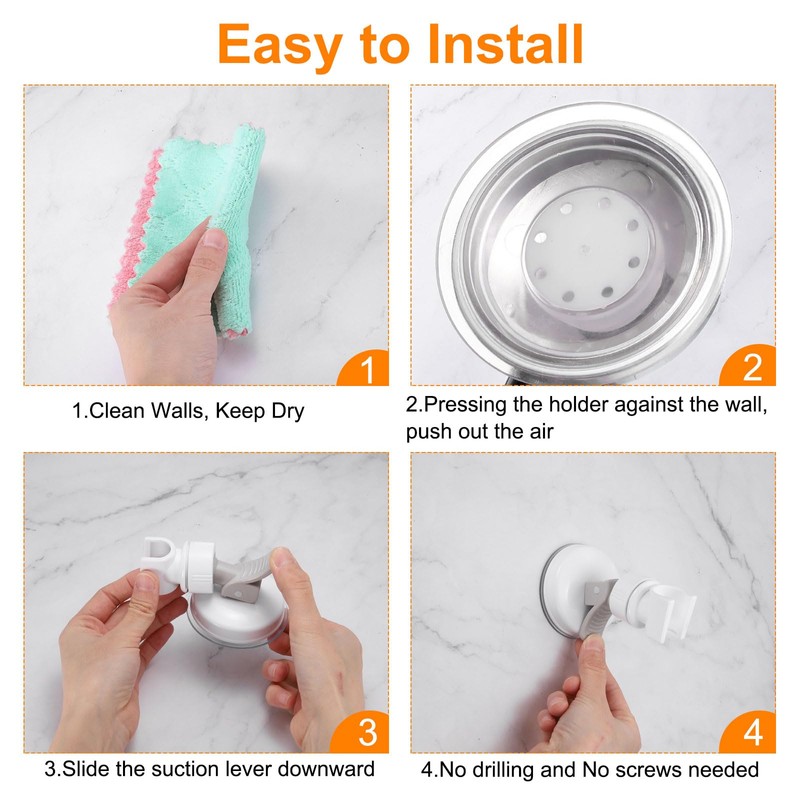 Easy to Install

1

1.Clean Walls, Keep Dry

2

2.Pressing the holder against the wall, push out the air

3

3.Slide the suction lever downward

4

4.No drilling and No screws needed