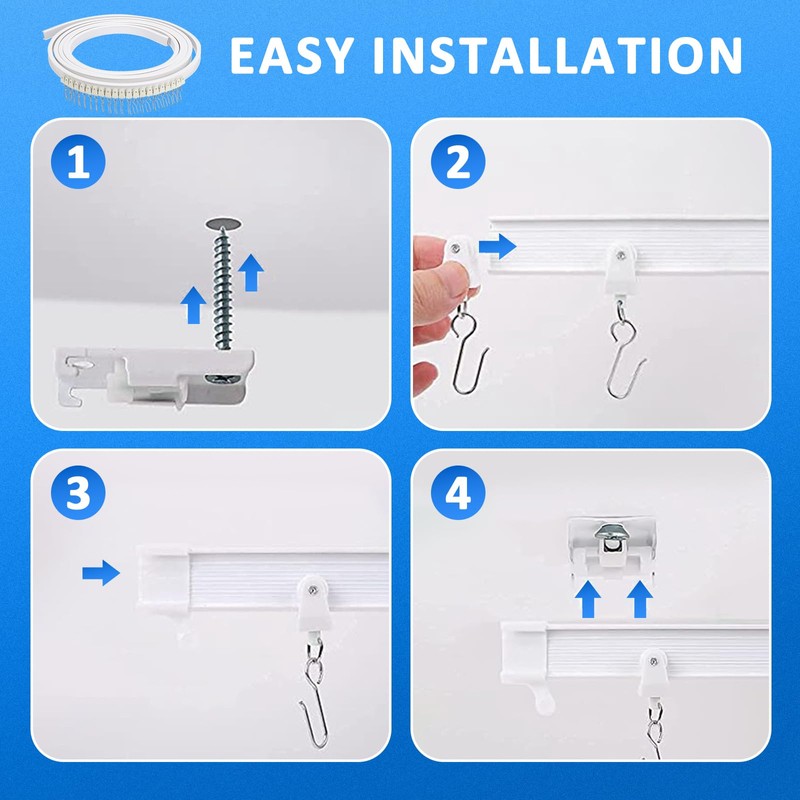 EASY INSTALLATION

1

2

3

4