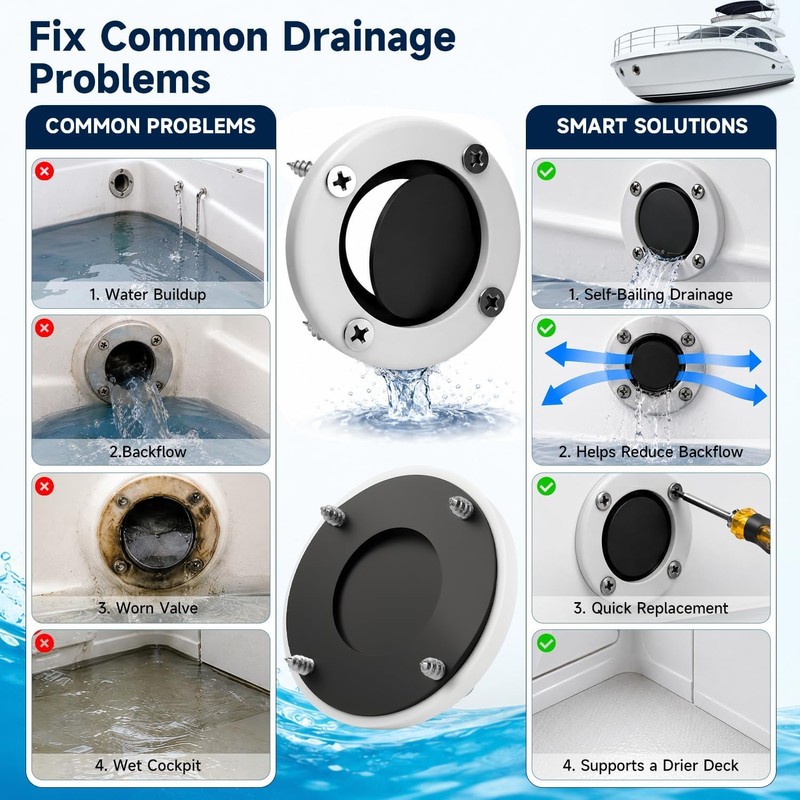 Fix Common Drainage Problems

COMMON PROBLEMS

1. Water Buildup

2.Backflow

3. Worn Valve

4. Wet Cockpit

SMART SOLUTIONS

1. Self-Bailing Drainage

2. Helps Reduce Backflow

3. Quick Replacement

4. Supports a Drier Deck