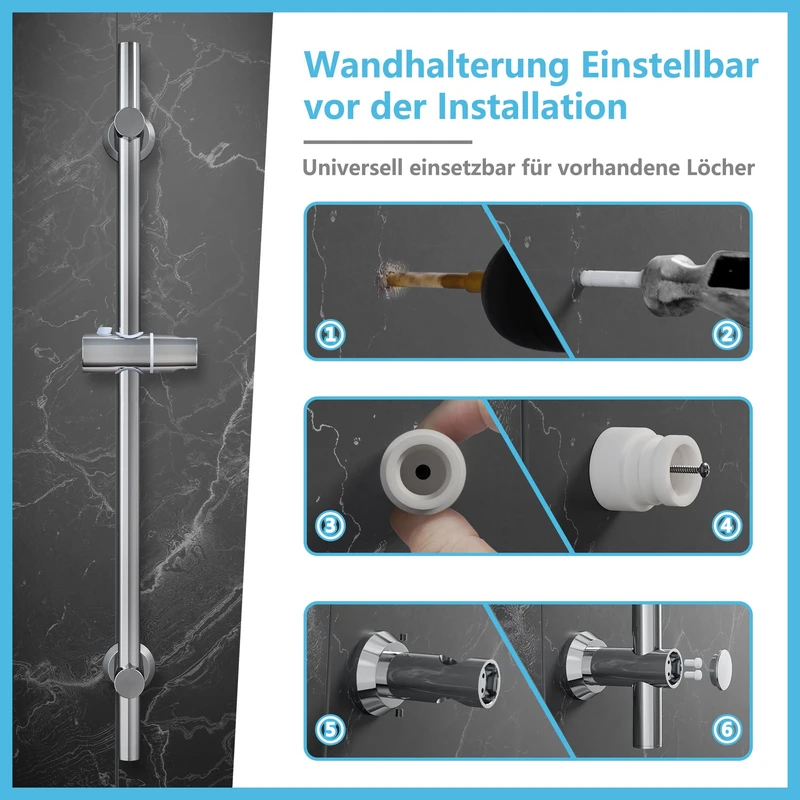 Wandhalterung Einstellbar vor der Installation

Universell einsetzbar für vorhandene Löcher

1

2

3

4

5

6