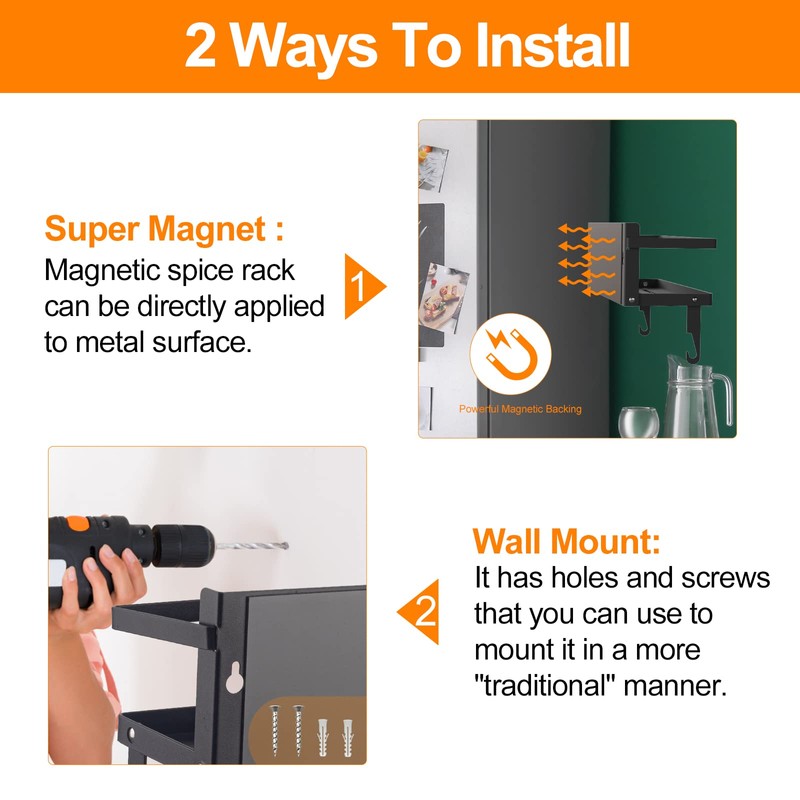 2 Ways To Install

Super Magnet :
Magnetic spice rack can be directly applied to metal surface.

1

Powerful Magnetic Backing

Wall Mount:
It has holes and screws that you can use to mount it in a more "traditional" manner.

2