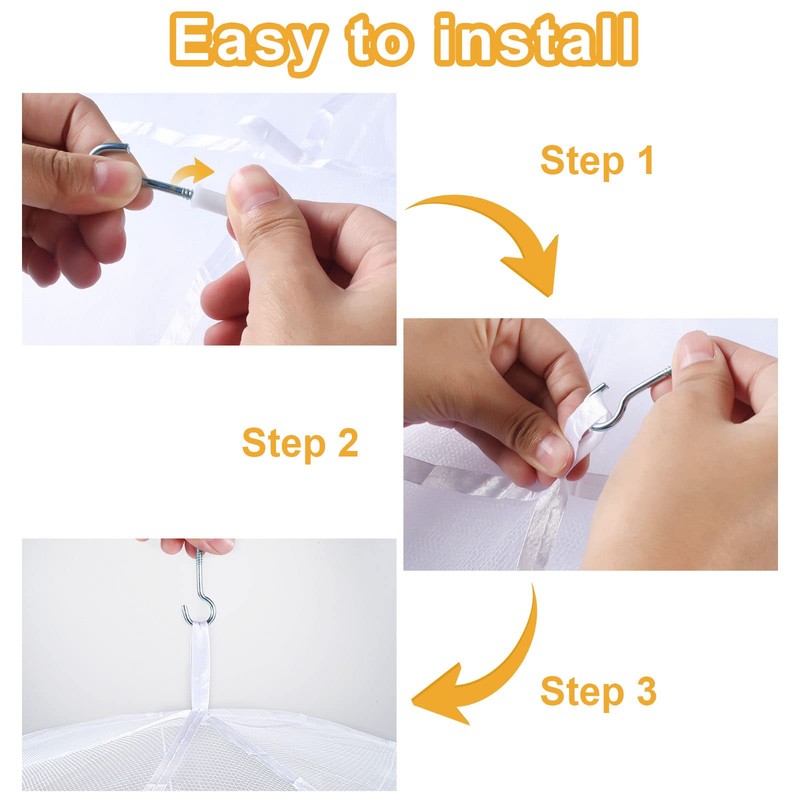 Easy to install

Step 1

Step 2

Step 3