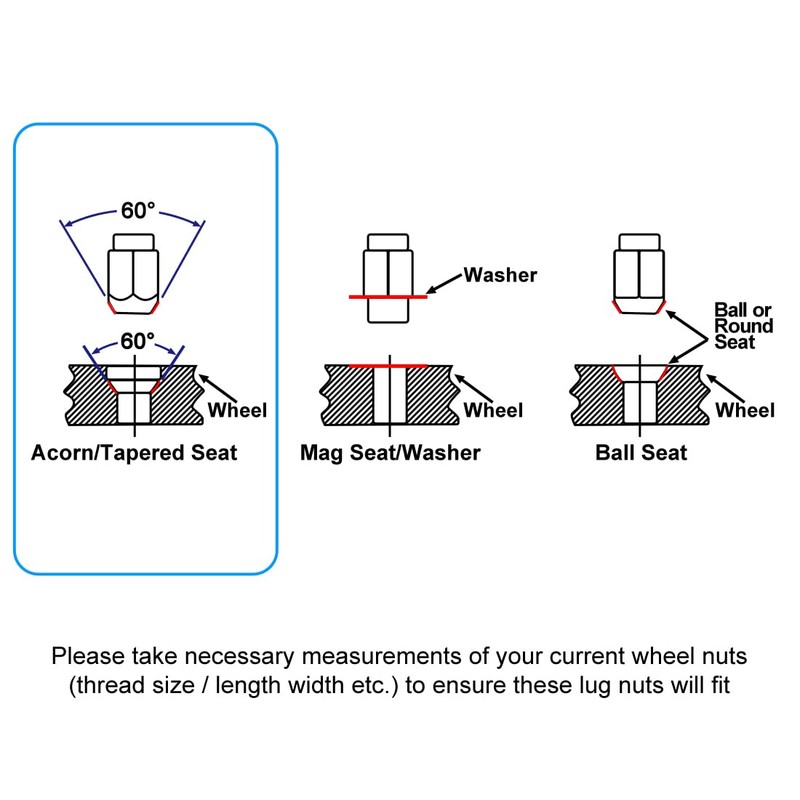 60°

60°

Wheel

Acorn/Tapered Seat

Washer

Wheel

Mag Seat/Washer

Ball or Round Seat

Wheel

Ball Seat

Please take necessary measurements of your current wheel nuts (thread size / length width etc.) to ensure these lug nuts will fit