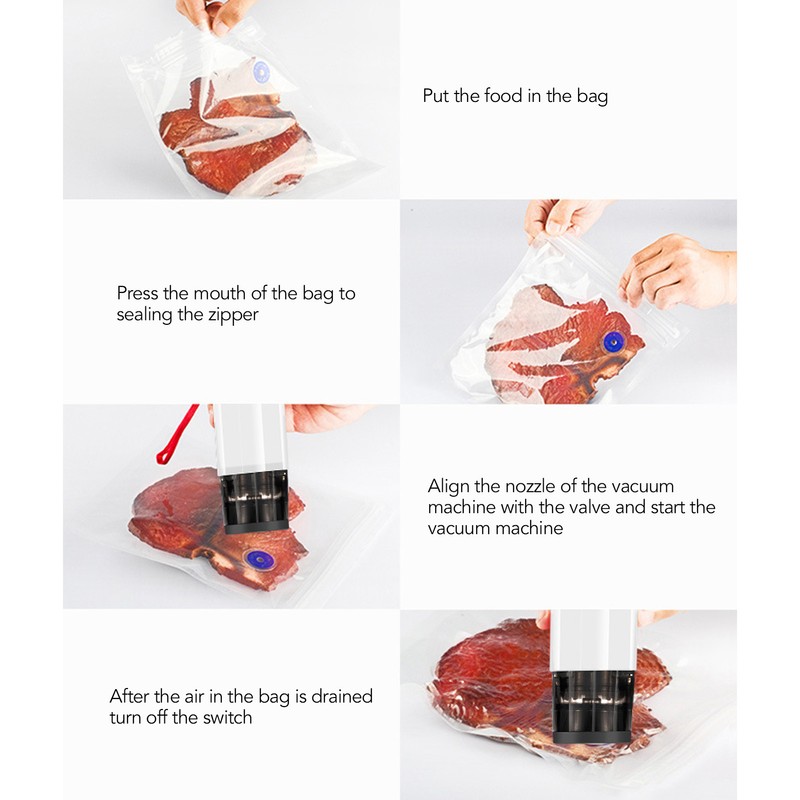 Put the food in the bag

Press the mouth of the bag to sealing the zipper

Align the nozzle of the vacuum machine with the valve and start the vacuum machine

After the air in the bag is drained turn off the switch