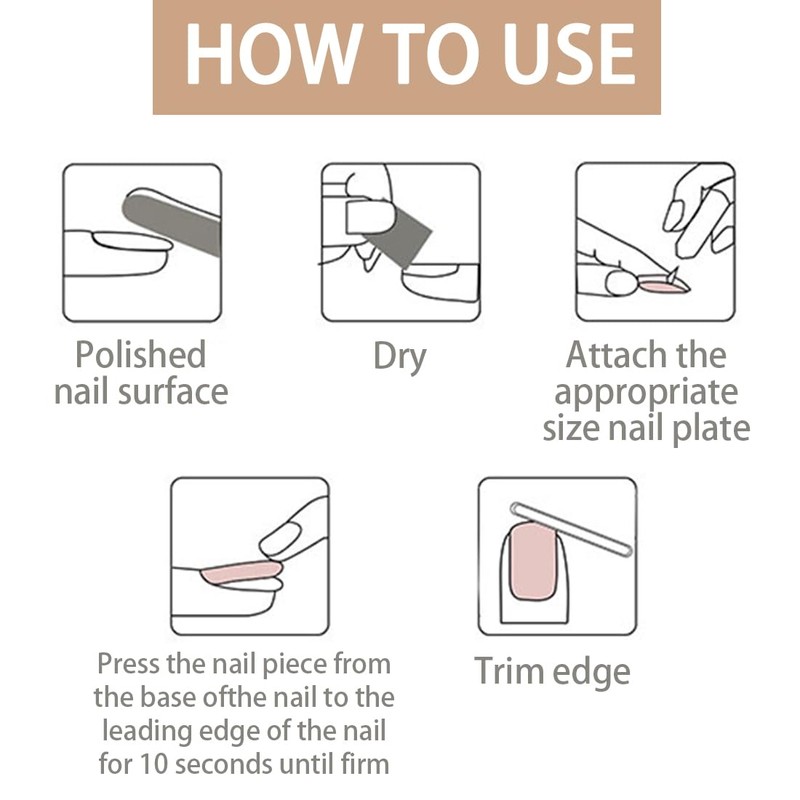 HOW TO USE

Polished nail surface

Dry

Attach the appropriate size nail plate

Press the nail piece from the base ofthe nail to the leading edge of the nail for 10 seconds until firm

Trim edge