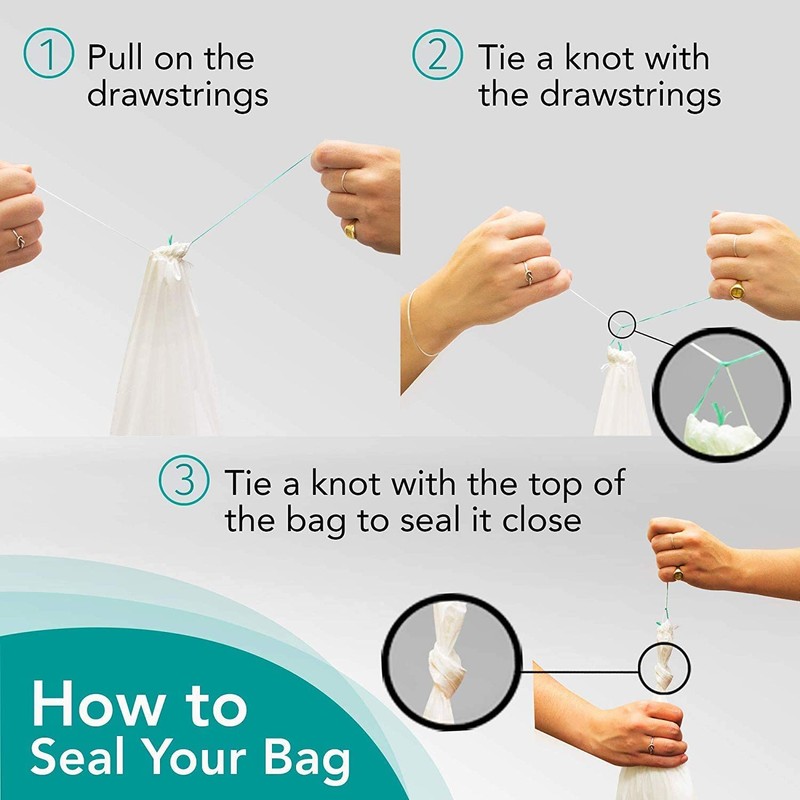 1 Pull on the drawstrings

2 Tie a knot with the drawstrings

3 Tie a knot with the top of the bag to seal it close

How to Seal Your Bag