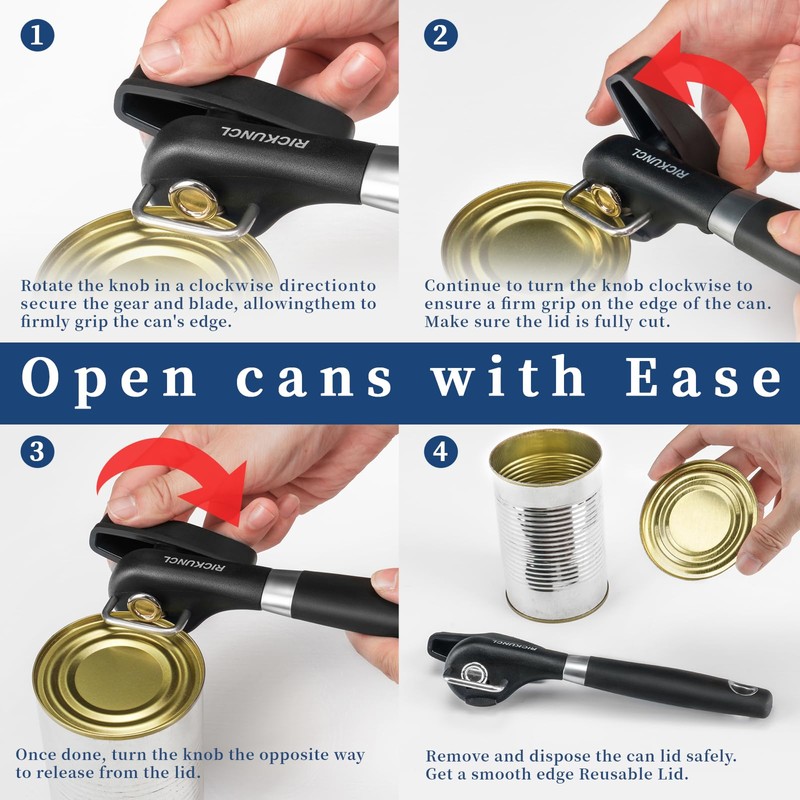 1

RICKUNCL

Rotate the knob in a clockwise directionto secure the gear and blade, allowingthem to firmly grip the can's edge.

2

RICKUNCL

Continue to turn the knob clockwise to ensure a firm grip on the edge of the can. Make sure the lid is fully cut.

Open cans with Ease

3

RICKUNCL

Once done, turn the knob the opposite way to release from the lid.

4

RICKUNCL

Remove and dispose the can lid safely. Get a smooth edge Reusable Lid.