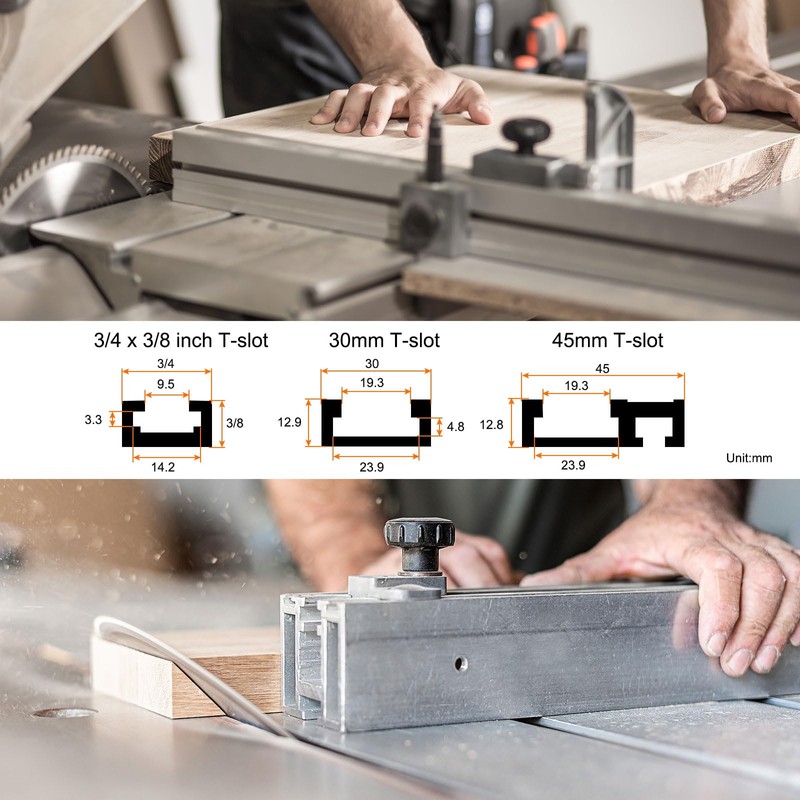 3/4 x 3/8 inch T-slot

3/4
9.5
3.3
3/8
14.2

30mm T-slot

30
19.3
12.9
4.8
23.9

45mm T-slot

45
19.3
12.8
23.9

Unit:mm